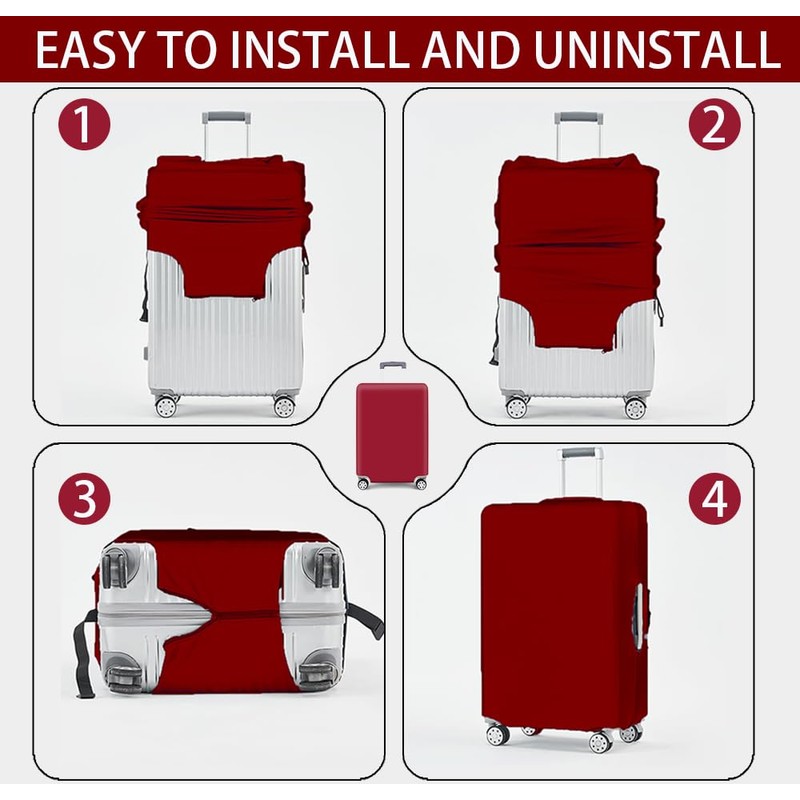 EASY TO INSTALL AND UNINSTALL

1

2

3

4