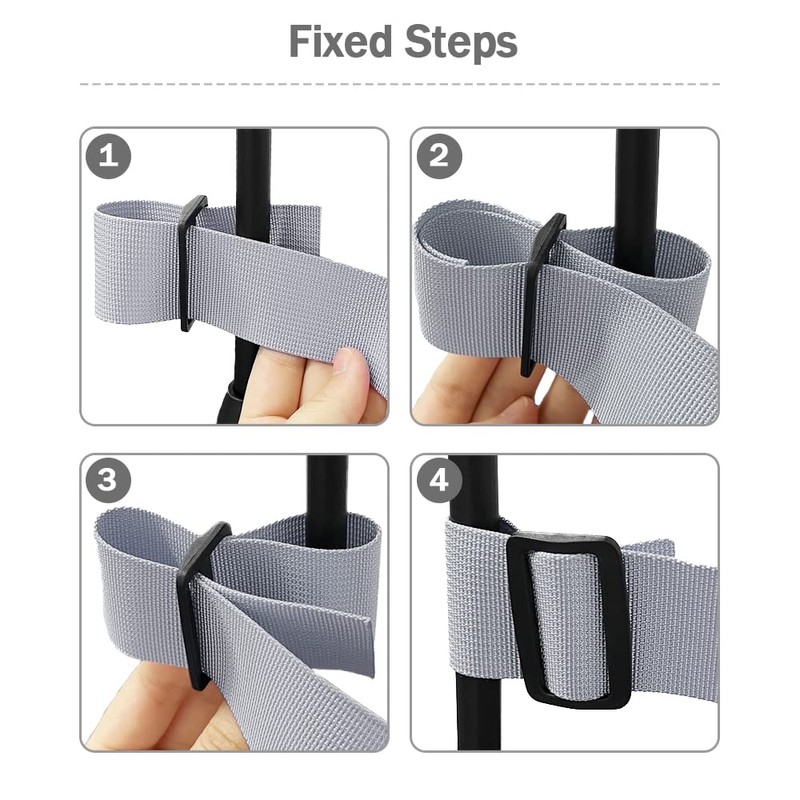 Fixed Steps

1

2

3

4