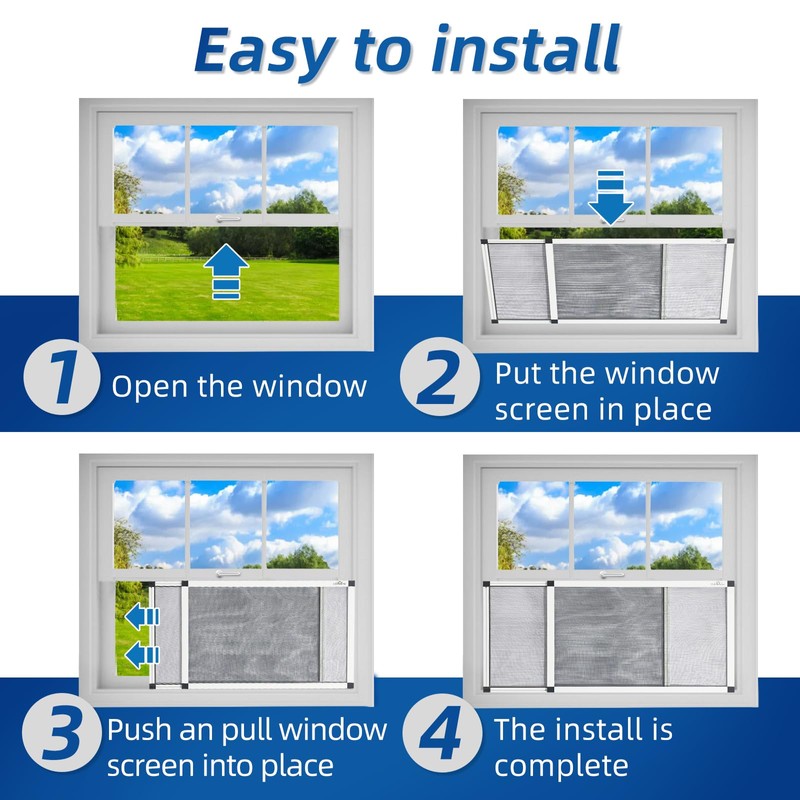 Easy to install

1 Open the window

2 Put the window screen in place

3 Push an pull window screen into place

4 The install is complete