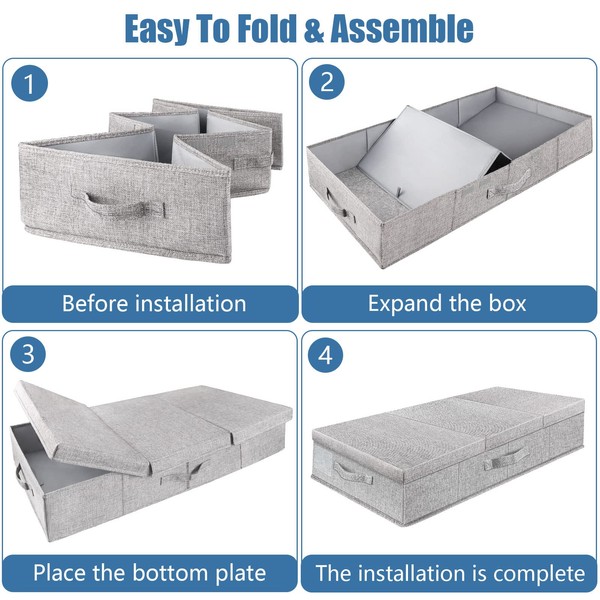 Easy To Fold & Assemble

1

Before installation

2

Expand the box

3

Place the bottom plate

4

The installation is complete