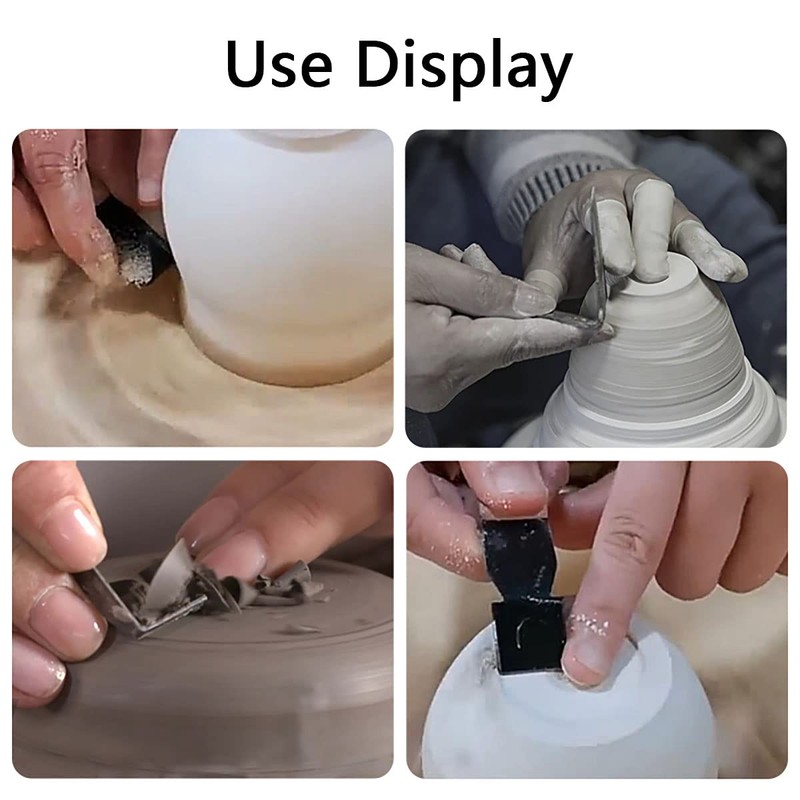 Use Display