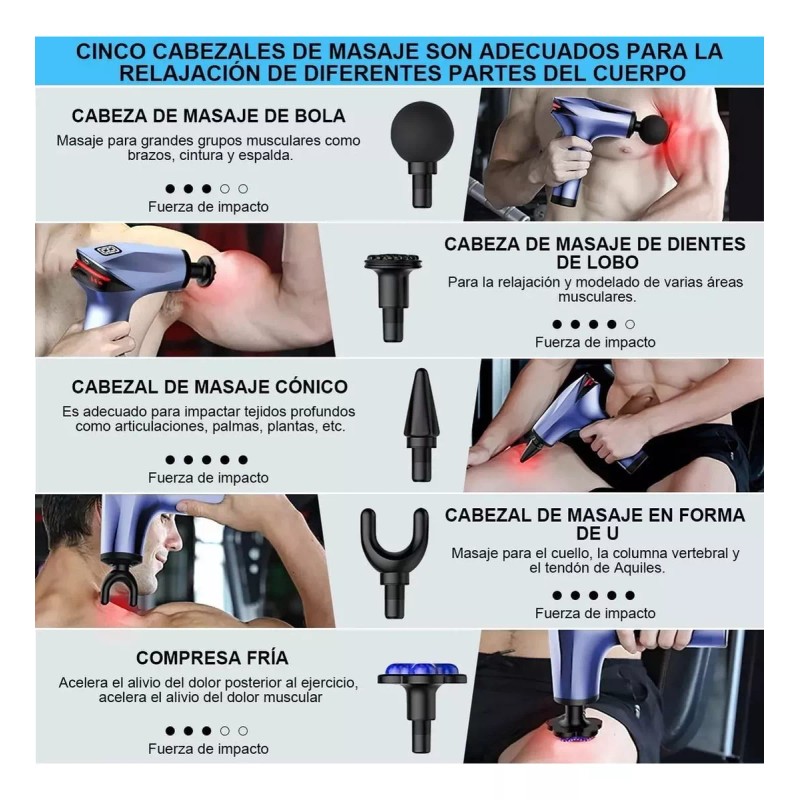 CINCO CABEZALES DE MASAJE SON ADECUADOS PARA LA RELAJACIÓN DE DIFERENTES PARTES DEL CUERPO

CABEZA DE MASAJE DE BOLA

Masaje para grandes grupos musculares como brazos, cintura y espalda.

●●●○○
Fuerza de impacto

CABEZA DE MASAJE DE DIENTES DE LOBO

Para la relajación y modelado de varias áreas musculares.

●●●●○
Fuerza de impacto

CABEZAL DE MASAJE CÓNICO

Es adecuado para impactar tejidos profundos como articulaciones, palmas, plantas, etc.

●●●●●
Fuerza de impacto

CABEZAL DE MASAJE EN FORMA DE U

Masaje para el cuello, la columna vertebral y el tendón de Aquiles.

●●●●●
Fuerza de impacto

COMPRESA FRÍA

Acelera el alivio del dolor posterior al ejercicio, acelera el alivio del dolor muscular

●●●○○
Fuerza de impacto