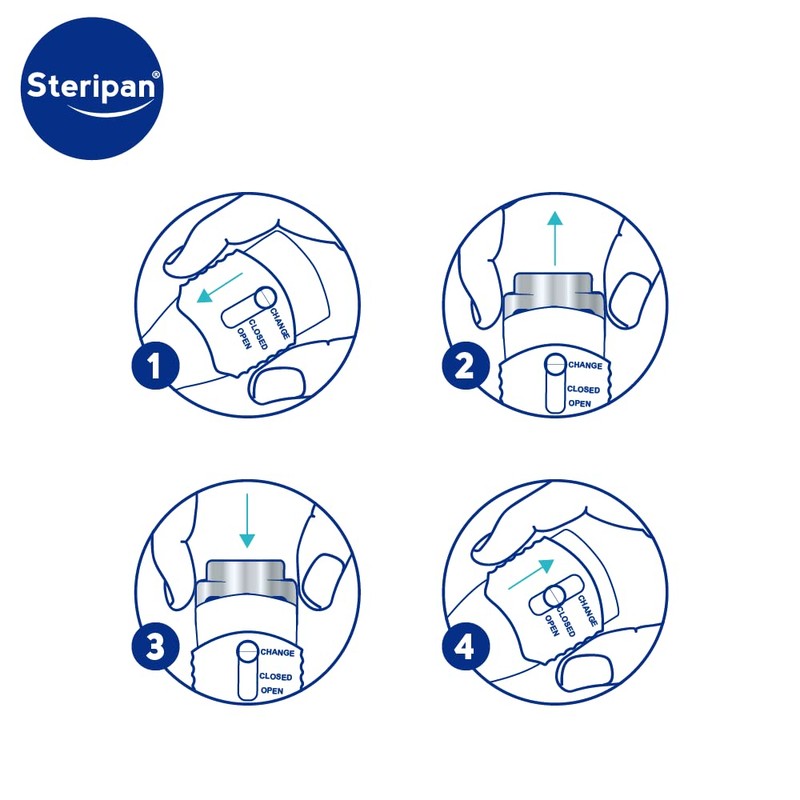 Steripan®

1
CHANGE
CLOSED
OPEN

2
CHANGE
CLOSED
OPEN

3
CHANGE
CLOSED
OPEN

4
CHANGE
CLOSED
OPEN