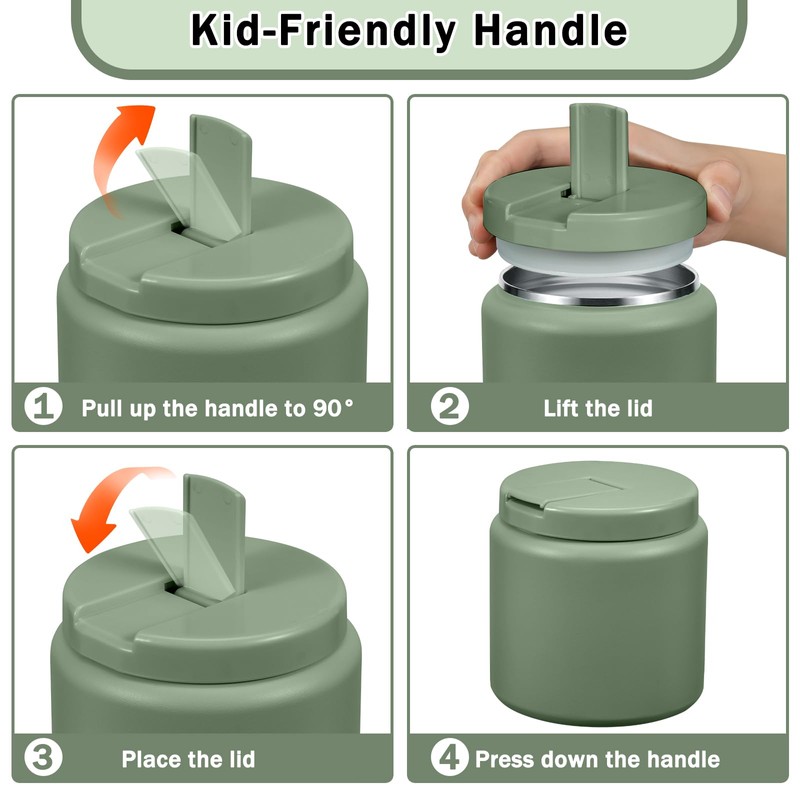 Kid-Friendly Handle

1 Pull up the handle to 90°

2 Lift the lid

3 Place the lid

4 Press down the handle