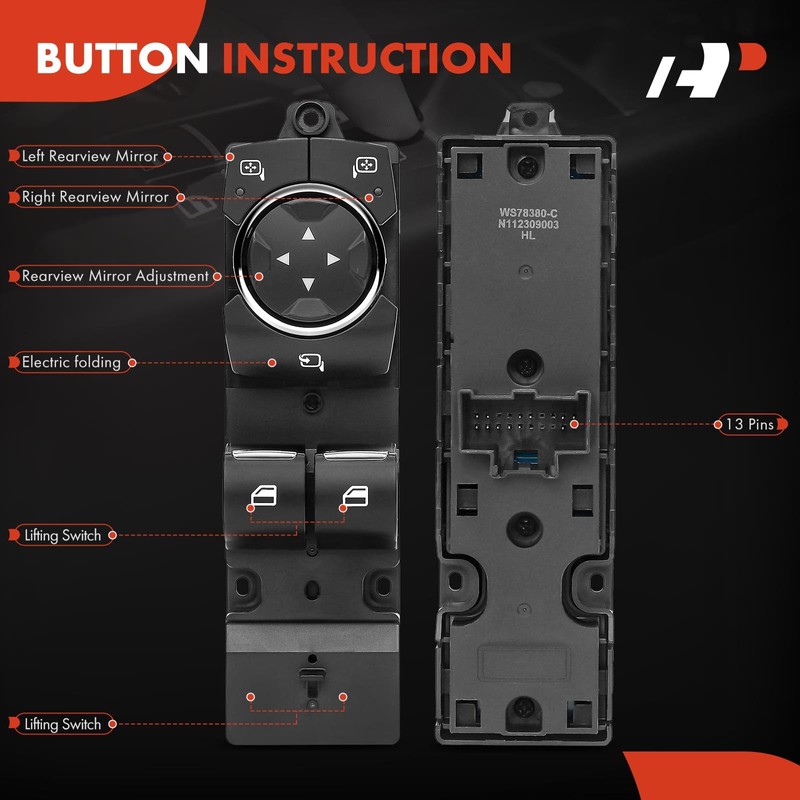 BUTTON INSTRUCTION

Left Rearview Mirror

Right Rearview Mirror

Rearview Mirror Adjustment

Electric folding

Lifting Switch

Lifting Switch

WS78380-C
N112309003
HL

13 Pins