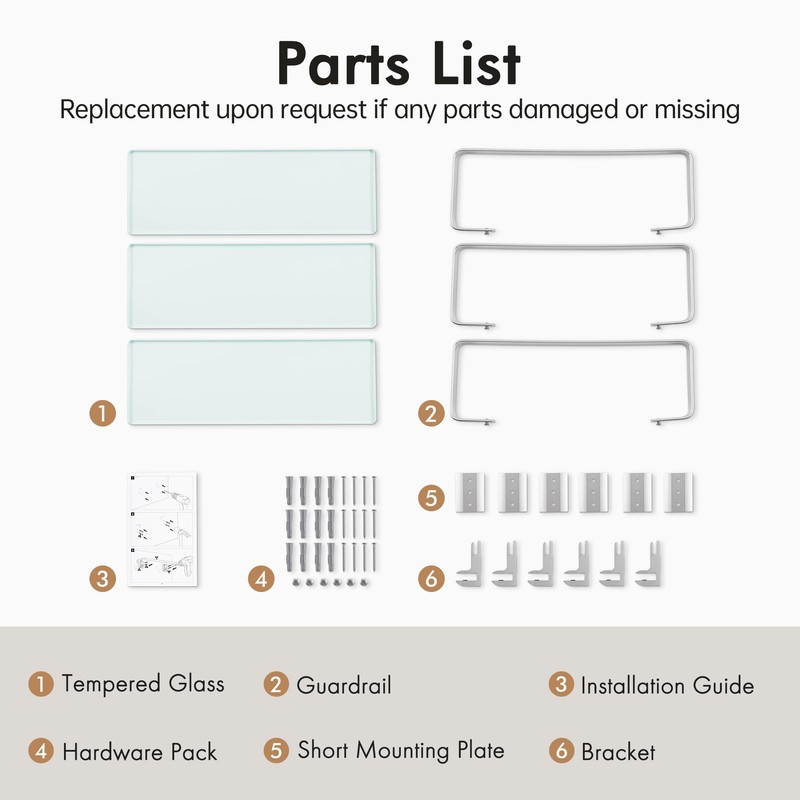 Parts List
Replacement upon request if any parts damaged or missing

1
2
3
4
5
6

1 Tempered Glass
2 Guardrail
3 Installation Guide
4 Hardware Pack
5 Short Mounting Plate
6 Bracket