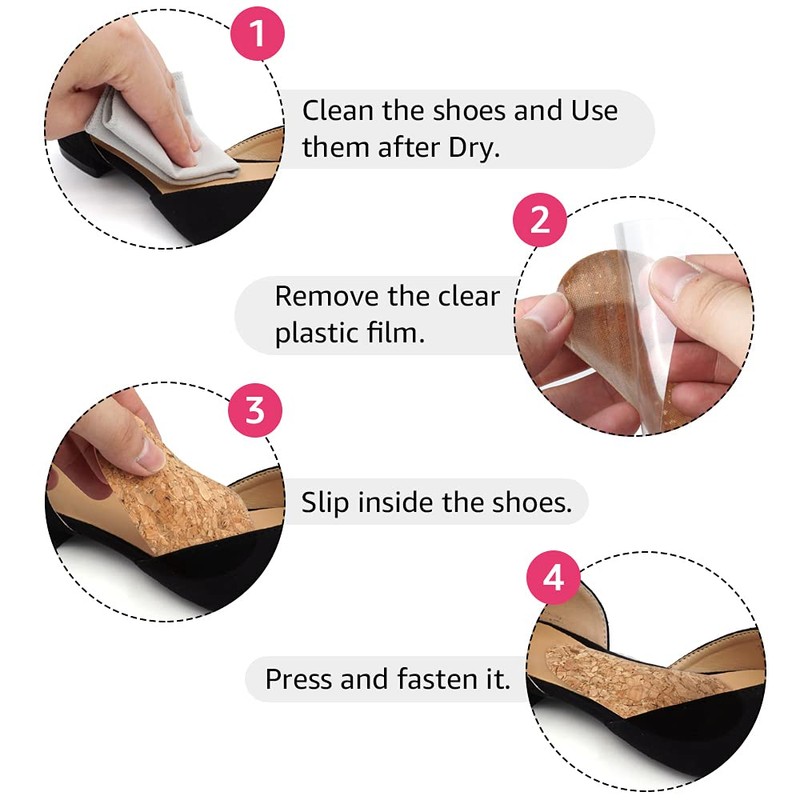 1

Clean the shoes and Use them after Dry.

2

Remove the clear plastic film.

3

Slip inside the shoes.

4

Press and fasten it.