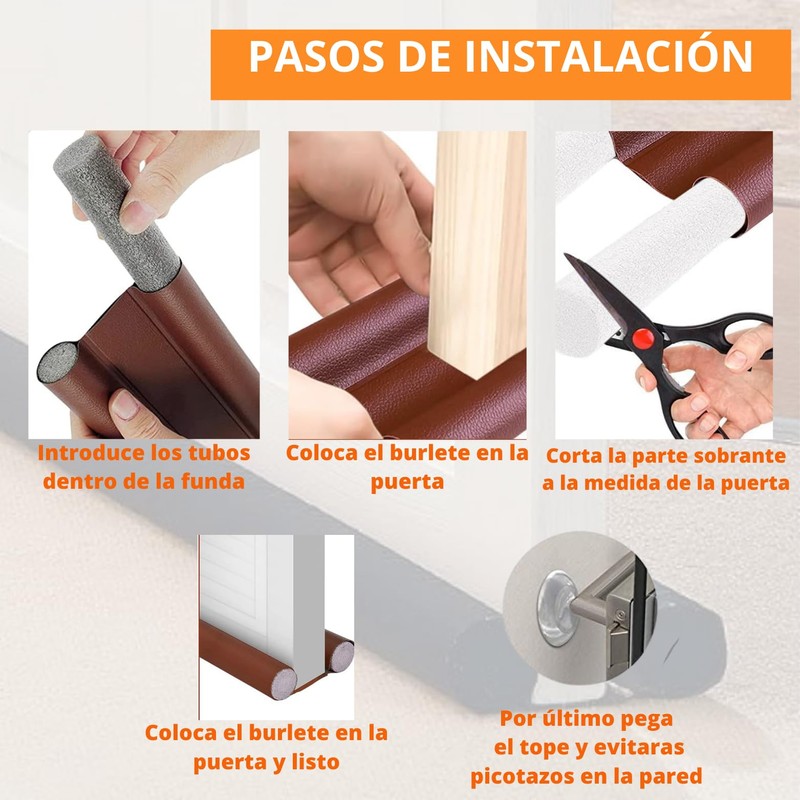 PASOS DE INSTALACIÓN

Introduce los tubos dentro de la funda

Coloca el burlete en la puerta

Corta la parte sobrante a la medida de la puerta

Coloca el burlete en la puerta y listo

Por último pega el tope y evitaras picotazos en la pared