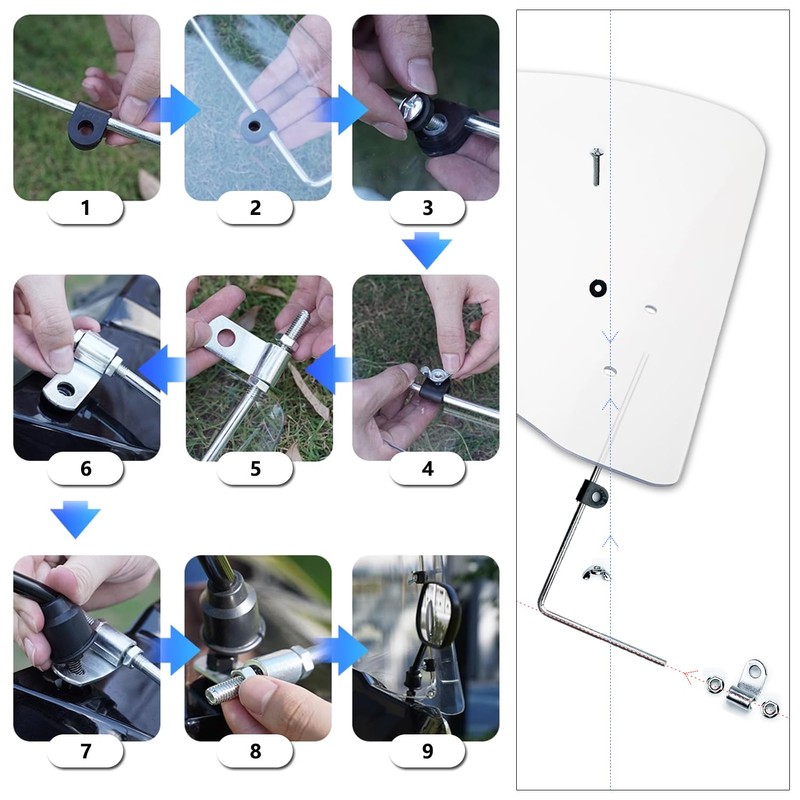 1

2

3

6

5

4

7

8

9