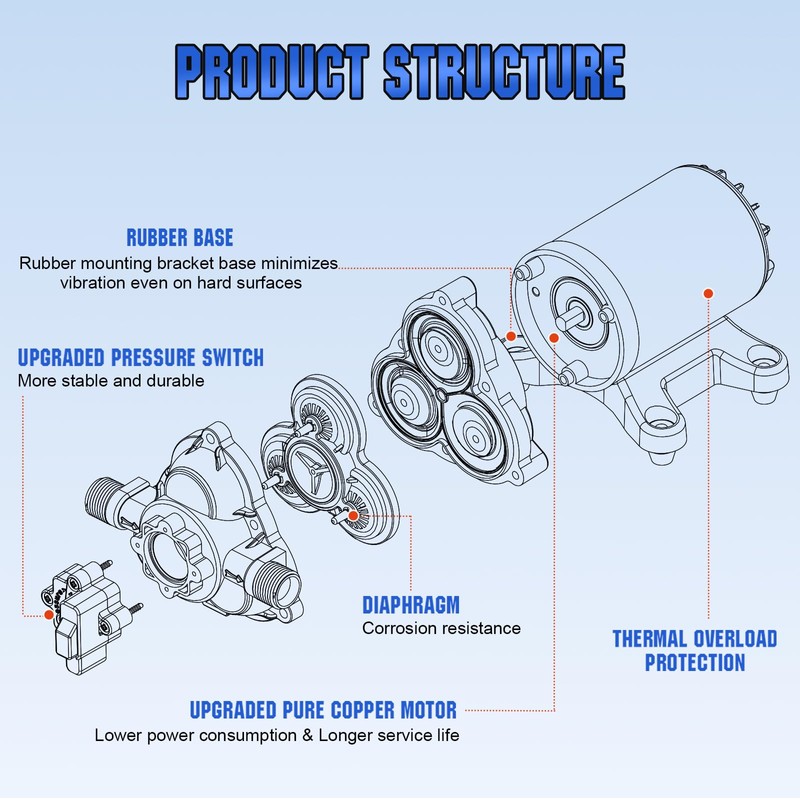 PRODUCT STRUCTURE

RUBBER BASE
Rubber mounting bracket base minimizes vibration even on hard surfaces

UPGRADED PRESSURE SWITCH
More stable and durable

DIAPHRAGM
Corrosion resistance

THERMAL OVERLOAD PROTECTION

UPGRADED PURE COPPER MOTOR
Lower power consumption & Longer service life