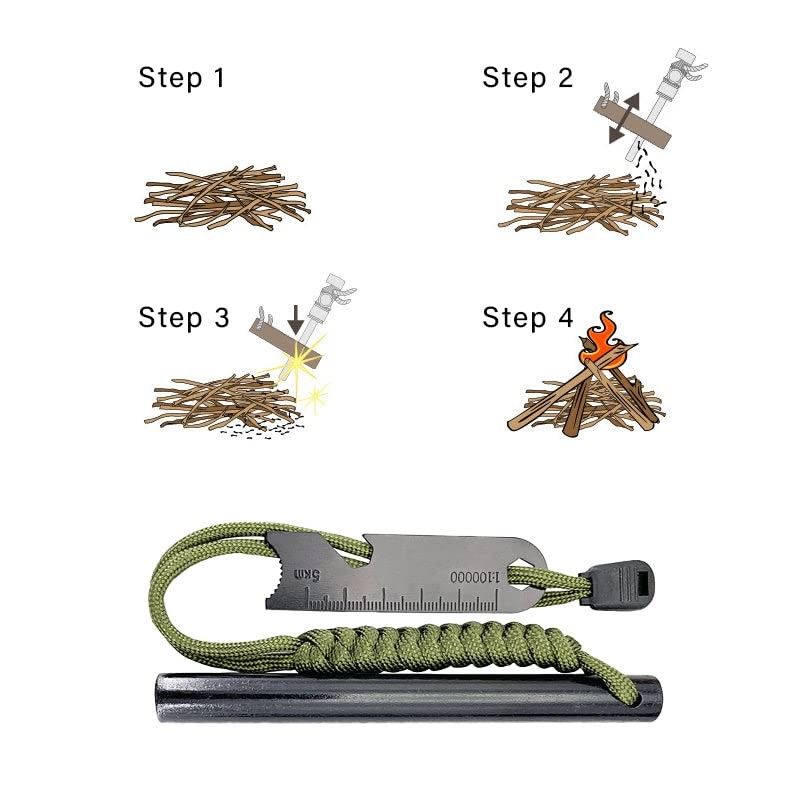 Step 1

Step 2

Step 3

Step 4

5km

1:100000