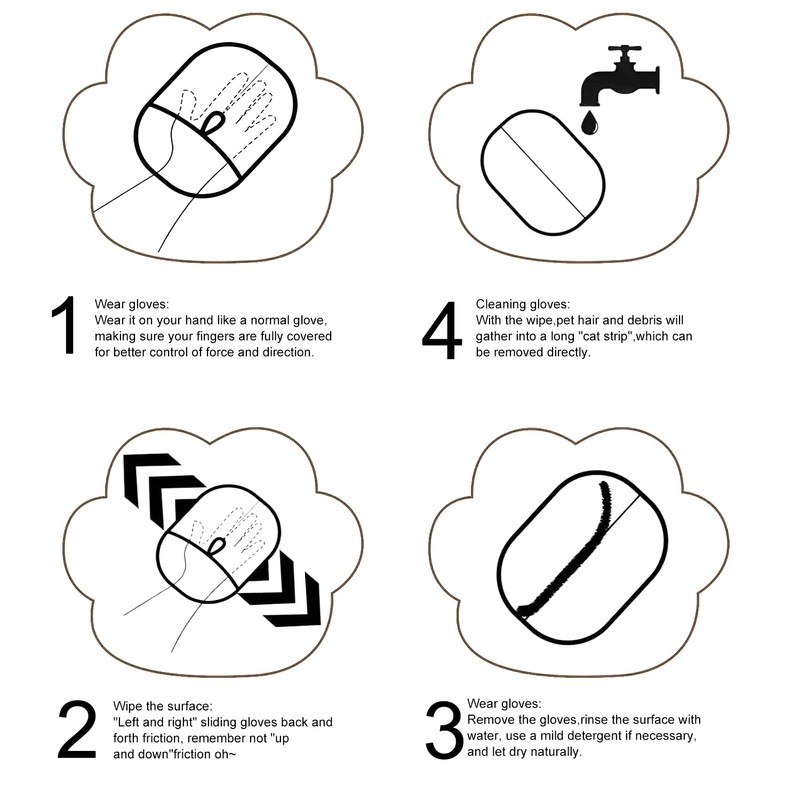 1
Wear gloves:
Wear it on your hand like a normal glove, making sure your fingers are fully covered for better control of force and direction.

4
Cleaning gloves:
With the wipe,pet hair and debris will gather into a long "cat strip",which can be removed directly.

2
Wipe the surface:
"Left and right" sliding gloves back and forth friction, remember not "up and down"friction oh~

3
Wear gloves:
Remove the gloves,rinse the surface with water, use a mild detergent if necessary, and let dry naturally.