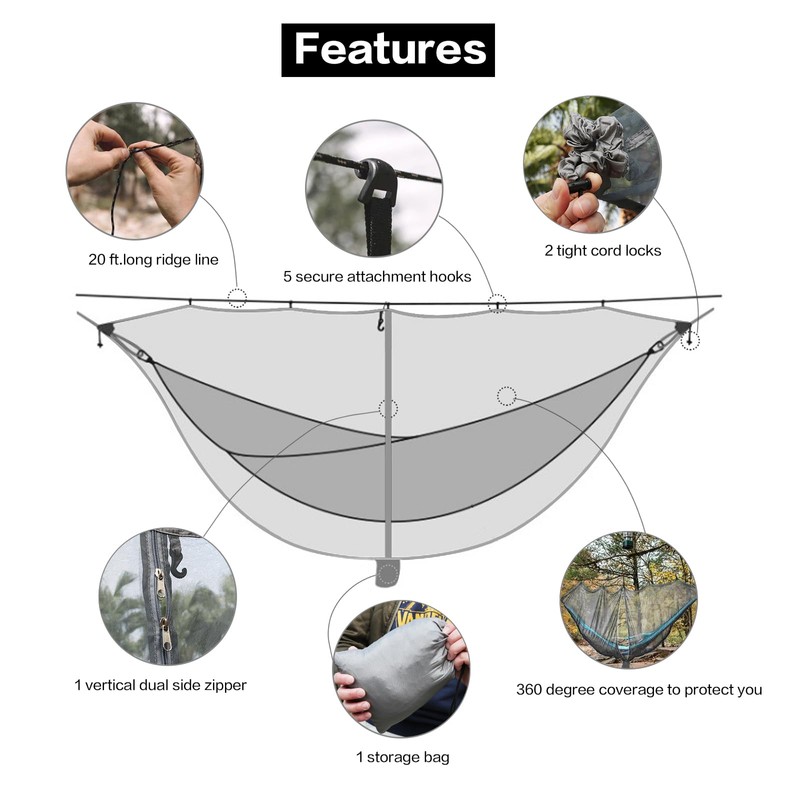 Features

20 ft.long ridge line

5 secure attachment hooks

2 tight cord locks

1 vertical dual side zipper

1 storage bag

360 degree coverage to protect you