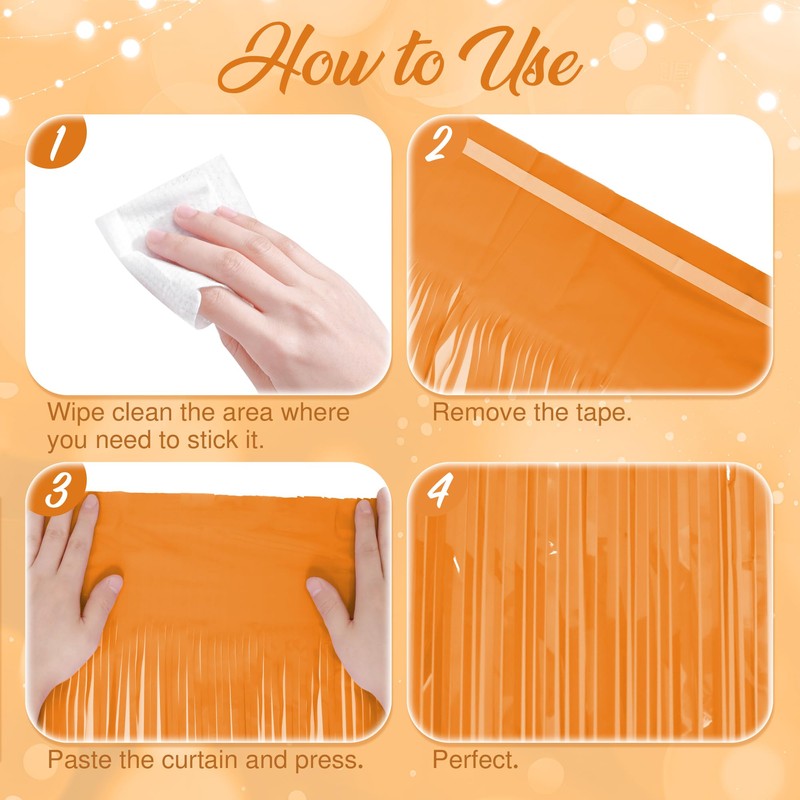 How to Use

1

Wipe clean the area where you need to stick it.

2

Remove the tape.

3

Paste the curtain and press.

4

Perfect.