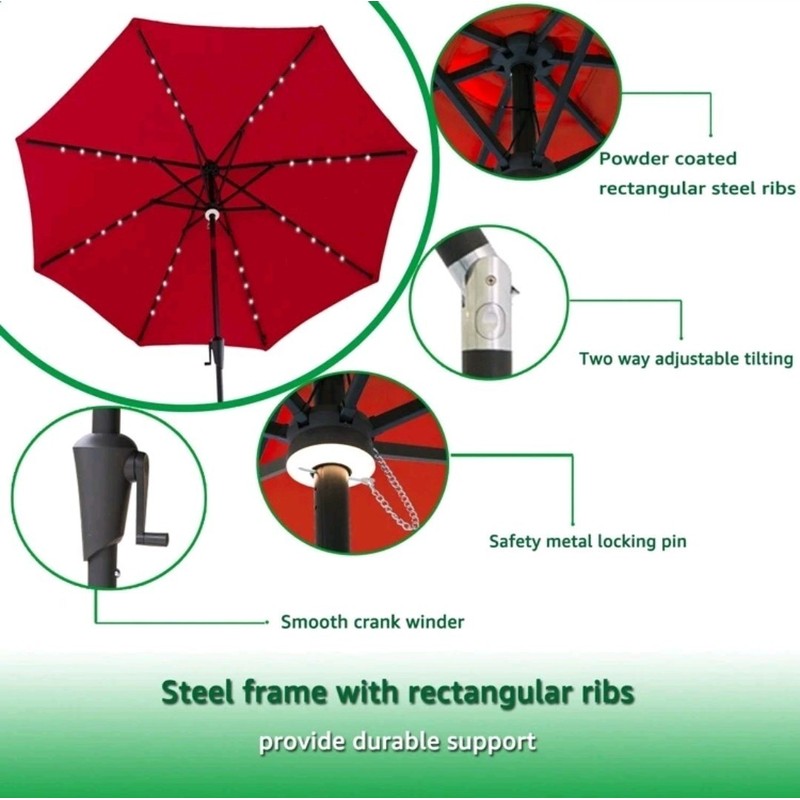 Powder coated rectangular steel ribs

Two way adjustable tilting

Safety metal locking pin

Smooth crank winder

Steel frame with rectangular ribs

provide durable support