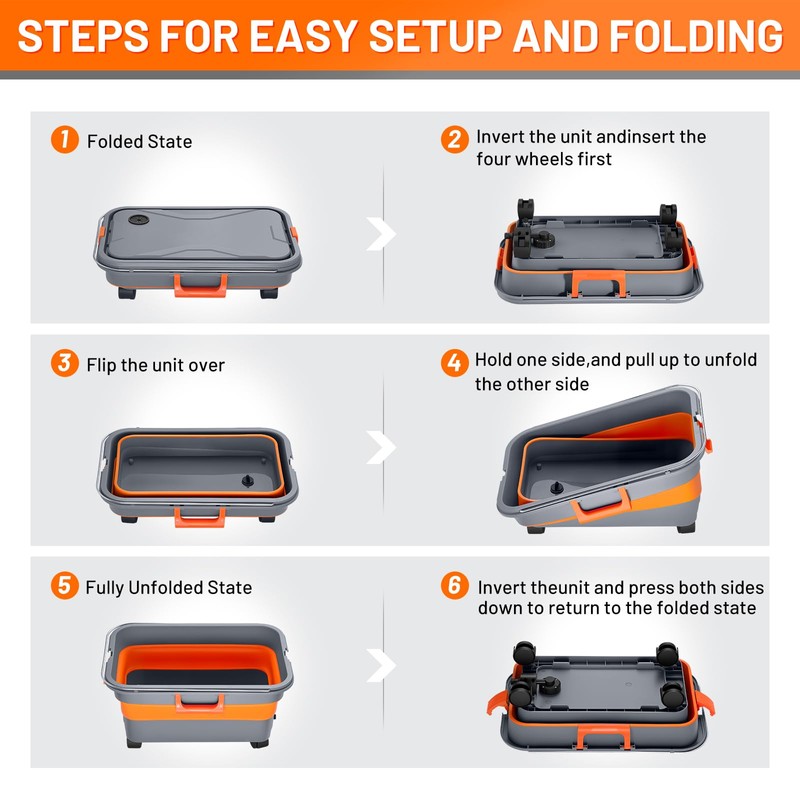 STEPS FOR EASY SETUP AND FOLDING

1 Folded State

2 Invert the unit andinsert the four wheels first

3 Flip the unit over

4 Hold one side,and pull up to unfold the other side

5 Fully Unfolded State

6 Invert theunit and press both sides down to return to the folded state