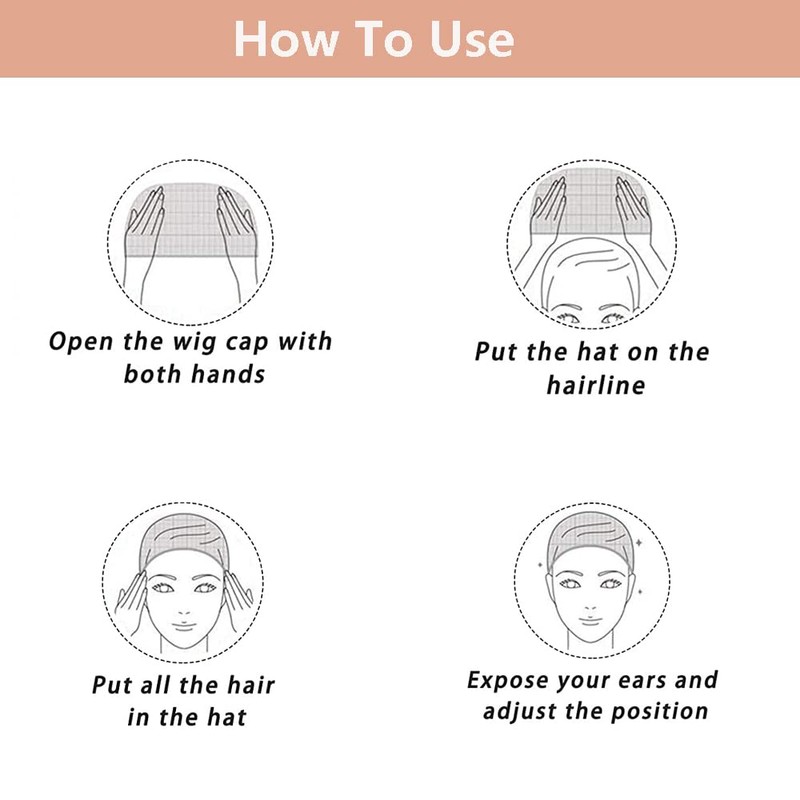 How To Use

Open the wig cap with both hands

Put the hat on the hairline

Put all the hair in the hat

Expose your ears and adjust the position