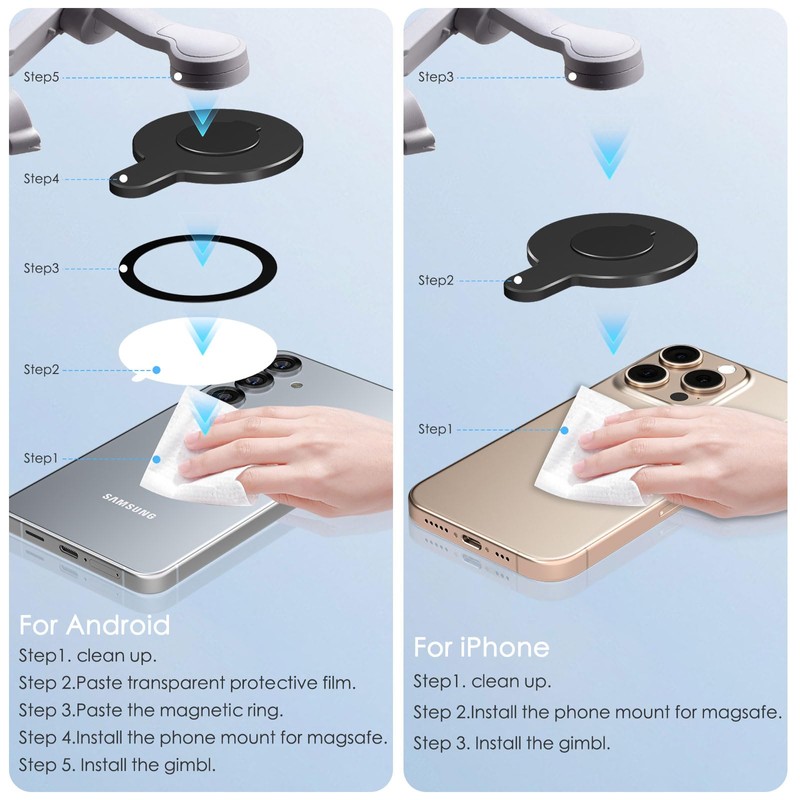 Step5

Step4

Step3

Step2

Step1

SAMSUNG

For Android
Step1. clean up.
Step 2.Paste transparent protective film.
Step 3.Paste the magnetic ring.
Step 4.Install the phone mount for magsafe.
Step 5. Install the gimbl.

Step3

Step2

Step1

For iPhone
Step1. clean up.
Step 2.Install the phone mount for magsafe.
Step 3. Install the gimbl.