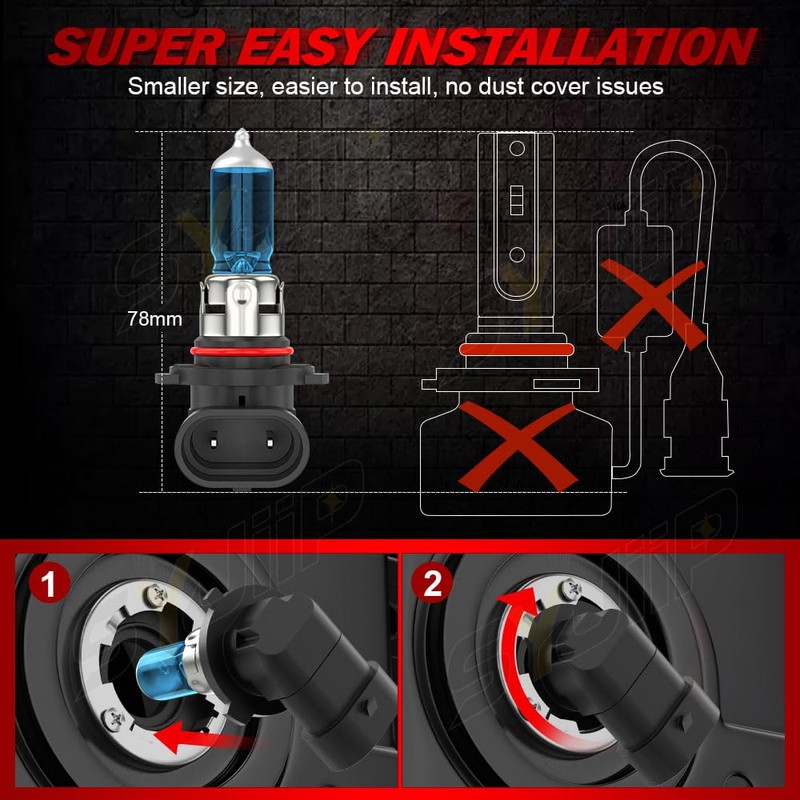 SUPER EASY INSTALLATION
Smaller size, easier to install, no dust cover issues

78mm

1

2