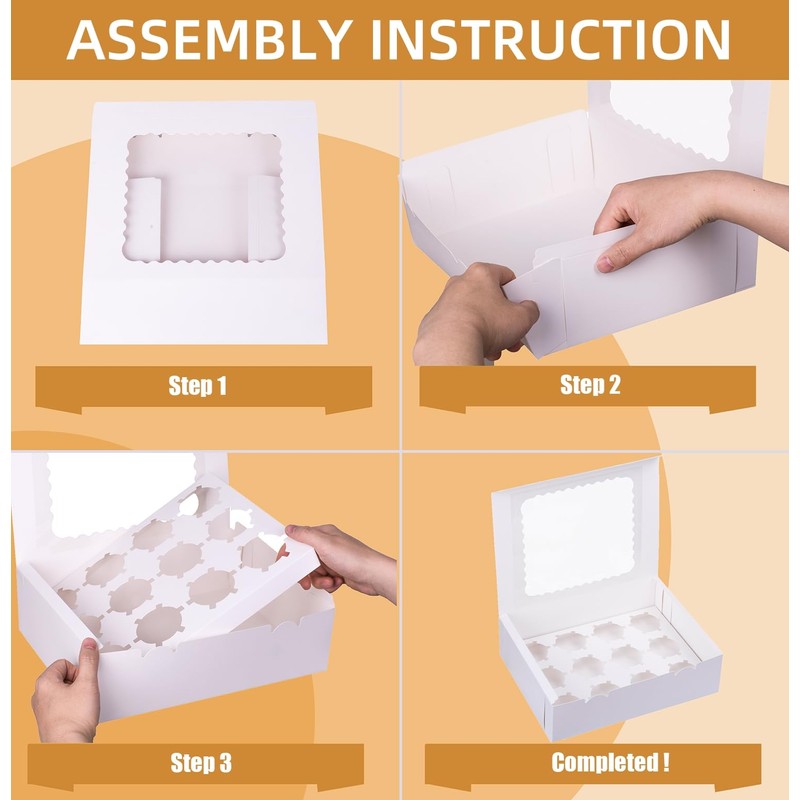 ASSEMBLY INSTRUCTION

Step 1

Step 2

Step 3

Completed !