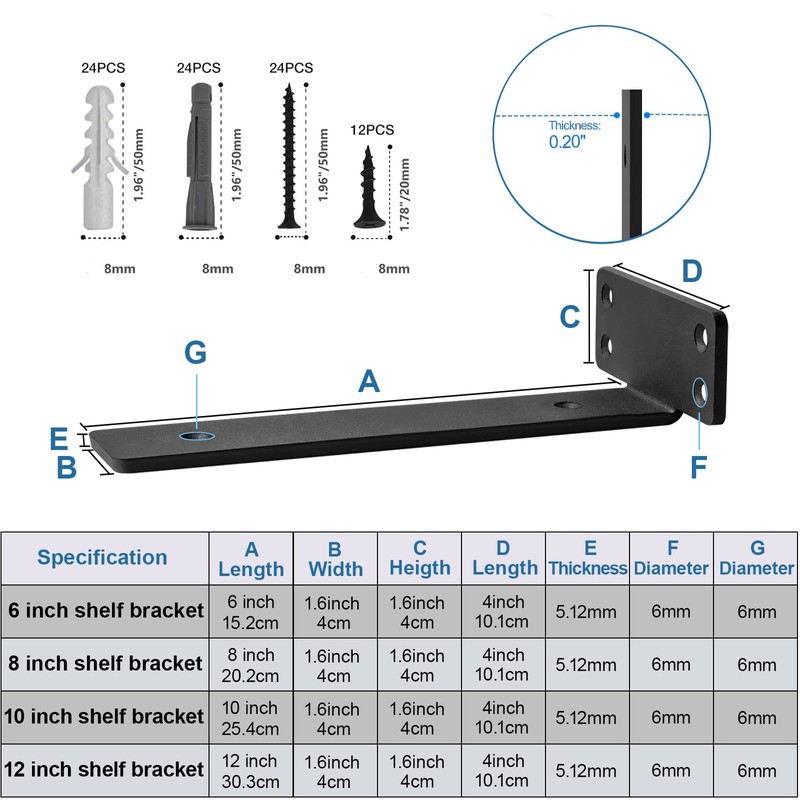 24PCS 1.96"/50mm 8mm

24PCS 1.96"/50mm 8mm

24PCS 1.96"/50mm 8mm

12PCS 1.78"/20mm 8mm

Thickness: 0.20"

D

C

G

A

E

B

F

| Specification | A Length | B Width | C Heigth | D Length | E Thickness | F Diameter | G Diameter |
|---|---|---|---|---|---|---|---|
| 6 inch shelf bracket | 6 inch 15.2cm | 1.6inch 4cm | 1.6inch 4cm | 4inch 10.1cm | 5.12mm | 6mm | 6mm |
| 8 inch shelf bracket | 8 inch 20.2cm | 1.6inch 4cm | 1.6inch 4cm | 4inch 10.1cm | 5.12mm | 6mm | 6mm |
| 10 inch shelf bracket | 10 inch 25.4cm | 1.6inch 4cm | 1.6inch 4cm | 4inch 10.1cm | 5.12mm | 6mm | 6mm |
| 12 inch shelf bracket | 12 inch 30.3cm | 1.6inch 4cm | 1.6inch 4cm | 4inch 10.1cm | 5.12mm | 6mm | 6mm |