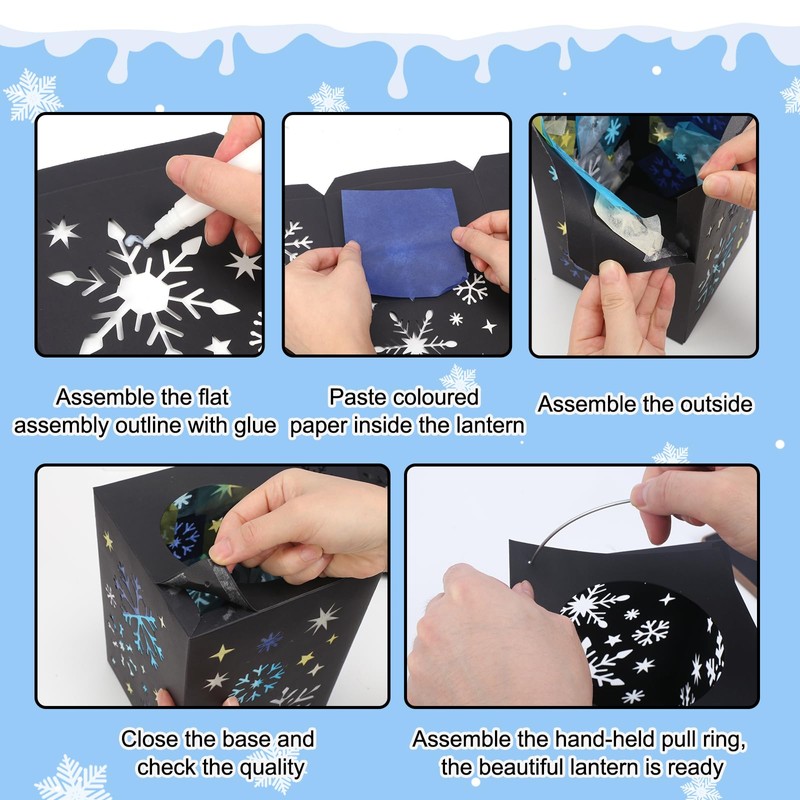 Assemble the flat assembly outline with glue

Paste coloured paper inside the lantern

Assemble the outside

Close the base and check the quality

Assemble the hand-held pull ring, the beautiful lantern is ready