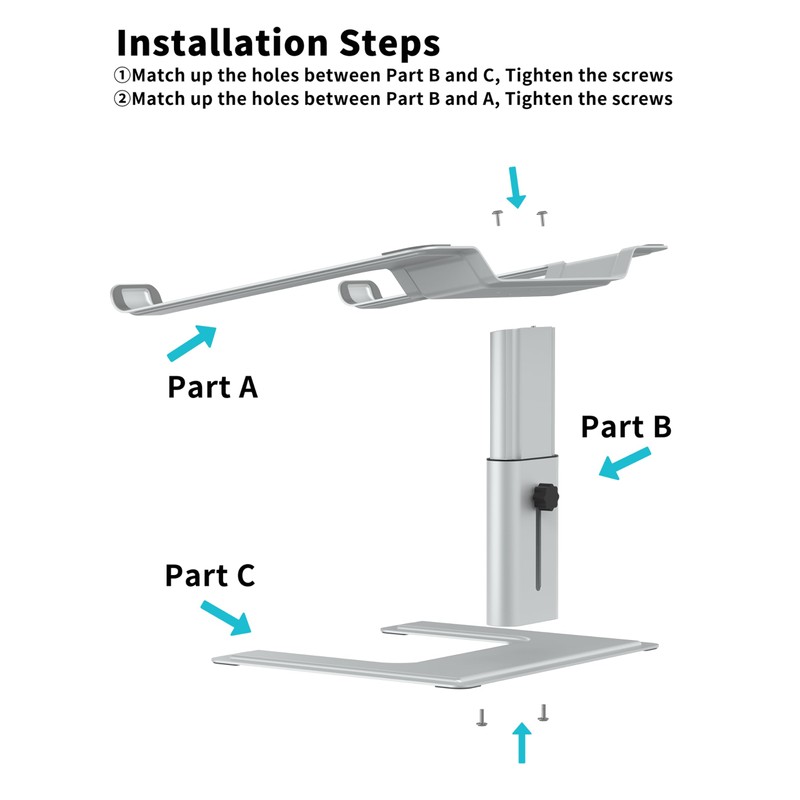 Installation Steps
①Match up the holes between Part B and C, Tighten the screws
②Match up the holes between Part B and A, Tighten the screws

Part A

Part B

Part C