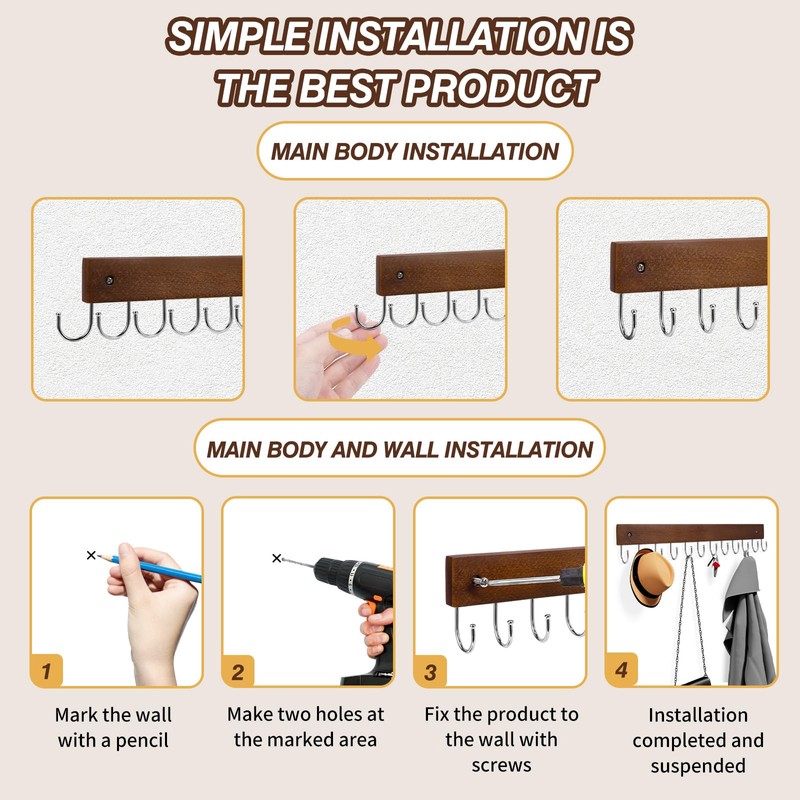 SIMPLE INSTALLATION IS THE BEST PRODUCT

MAIN BODY INSTALLATION

MAIN BODY AND WALL INSTALLATION

1

Mark the wall with a pencil

2

Make two holes at the marked area

3

Fix the product to the wall with screws

4

Installation completed and suspended