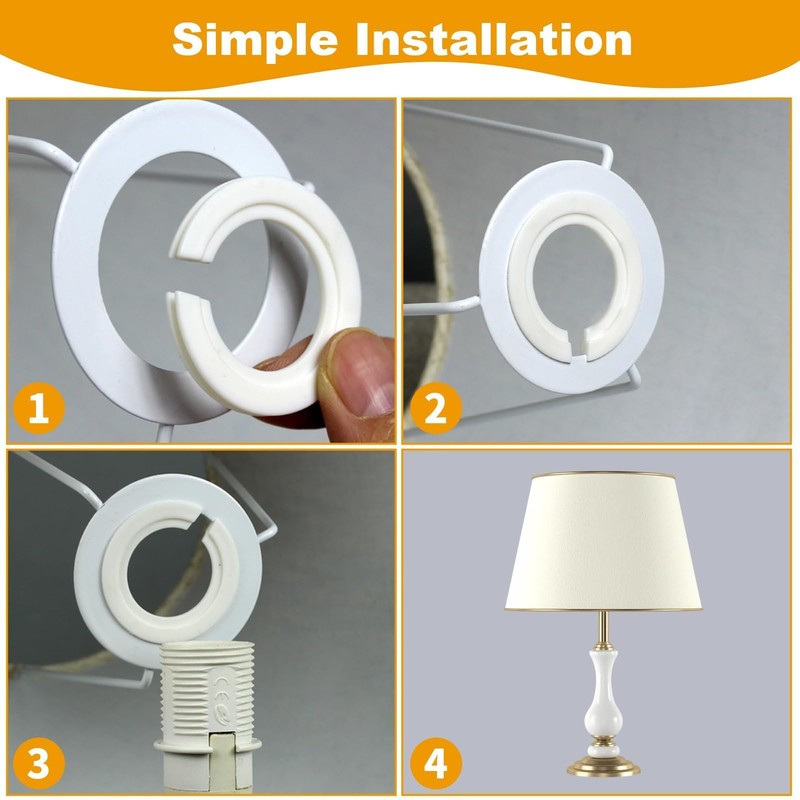 Simple Installation

1

2

3

CE

4