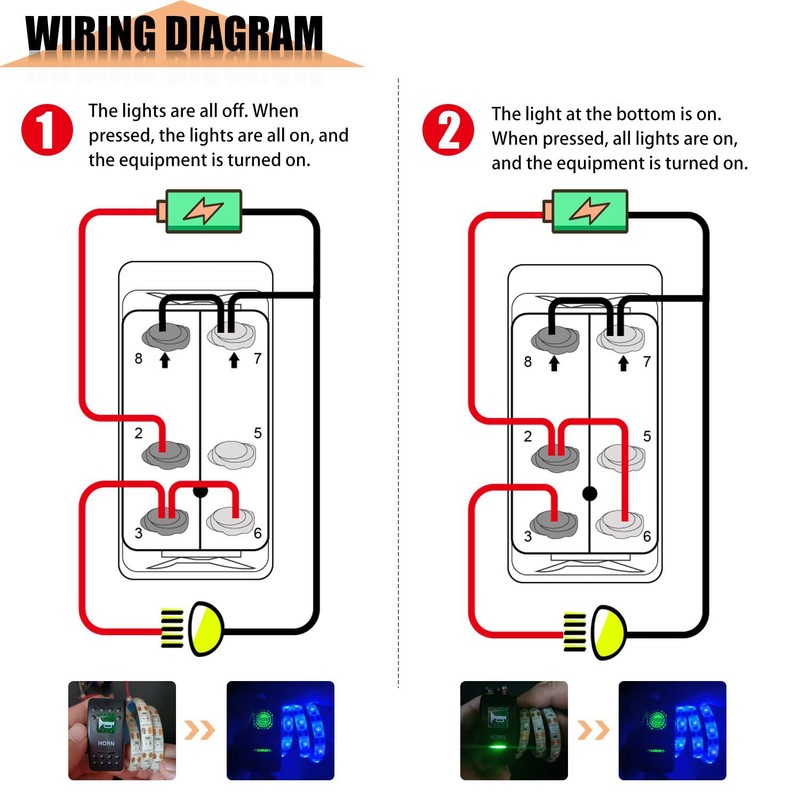 WIRING DIAGRAM

1 The lights are all off. When pressed, the lights are all on, and the equipment is turned on.

8 7
2 5
3 6

HORN

2 The light at the bottom is on. When pressed, all lights are on, and the equipment is turned on.

8 7
2 5
3 6

HORN