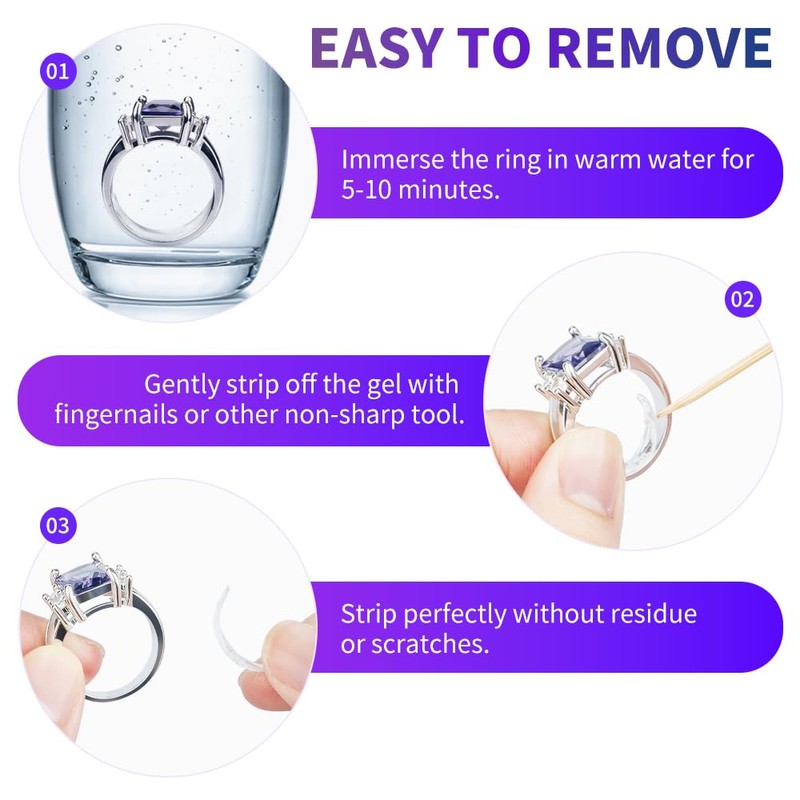 EASY TO REMOVE

01

Immerse the ring in warm water for 5-10 minutes.

02

Gently strip off the gel with fingernails or other non-sharp tool.

03

Strip perfectly without residue or scratches.