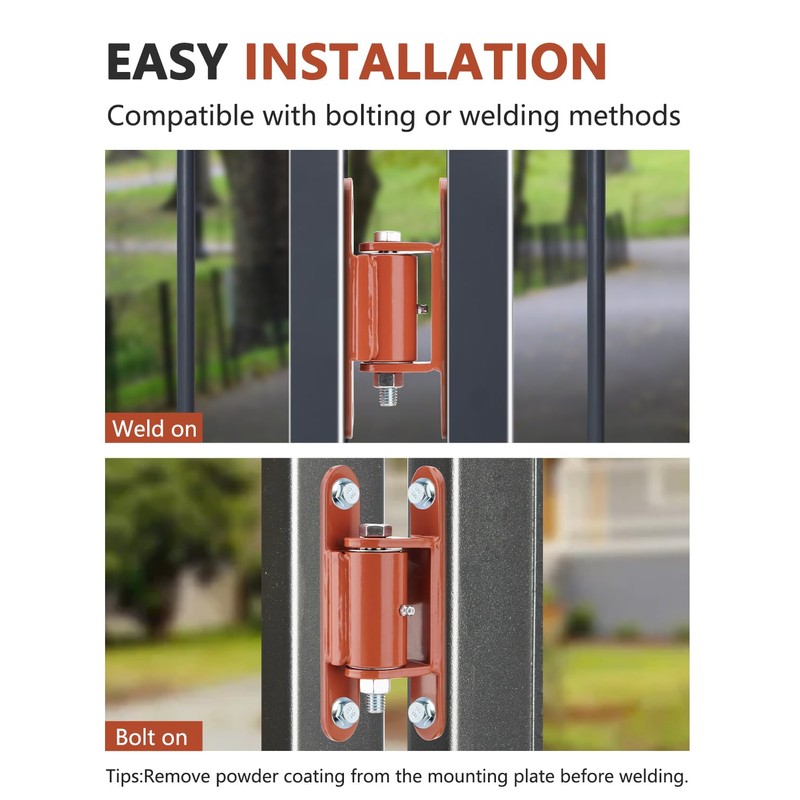 EASY INSTALLATION

Compatible with bolting or welding methods

Weld on

Bolt on

Tips:Remove powder coating from the mounting plate before welding.