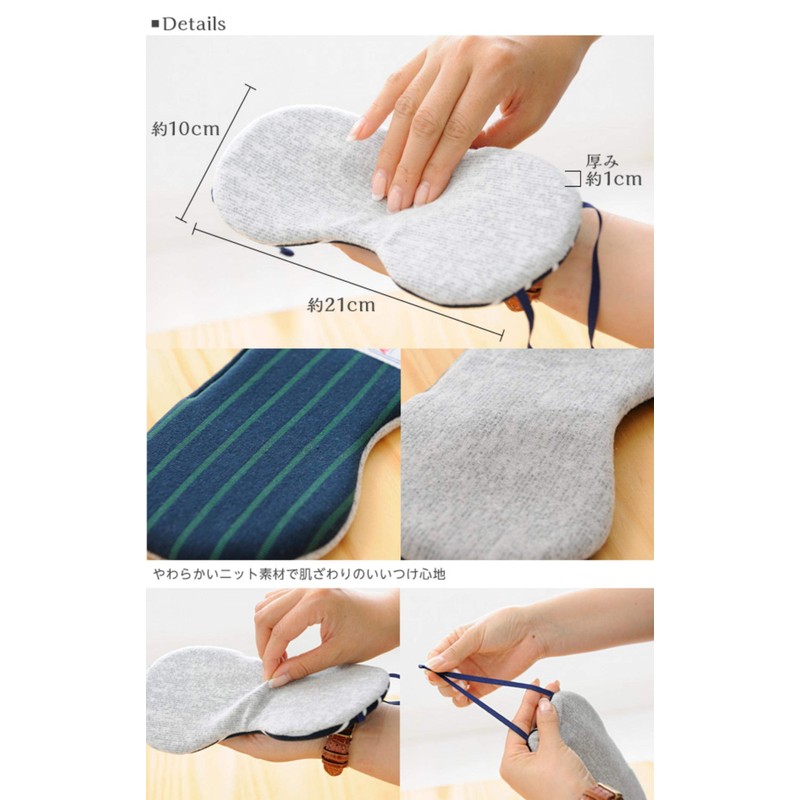 ■Details

約10cm

厚み
約1cm

約21cm

やわらかいニット素材で肌ざわりのいいつけ心地