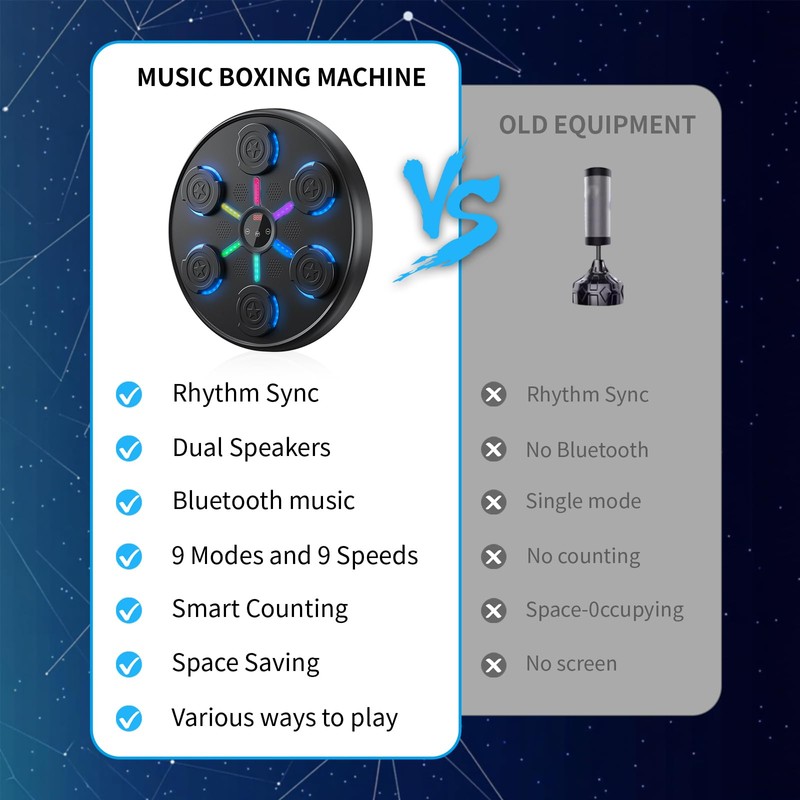 MUSIC BOXING MACHINE

Rhythm Sync
Dual Speakers
Bluetooth music
9 Modes and 9 Speeds
Smart Counting
Space Saving
Various ways to play

VS

OLD EQUIPMENT

Rhythm Sync
No Bluetooth
Single mode
No counting
Space-0ccupying
No screen