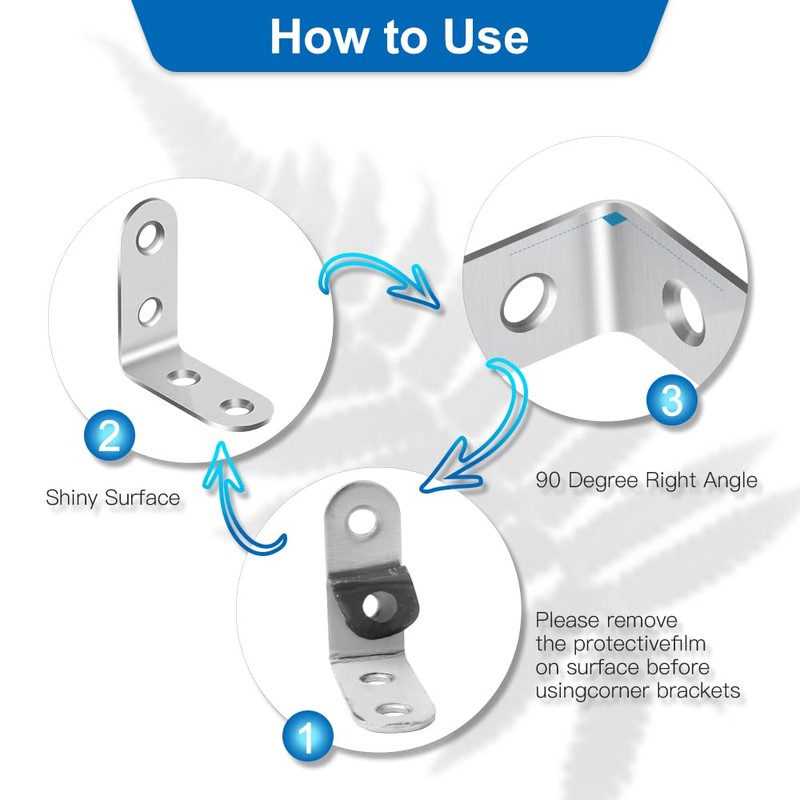 How to Use

2

Shiny Surface

3

90 Degree Right Angle

1

Please remove the protectivefilm on surface before usingcorner brackets