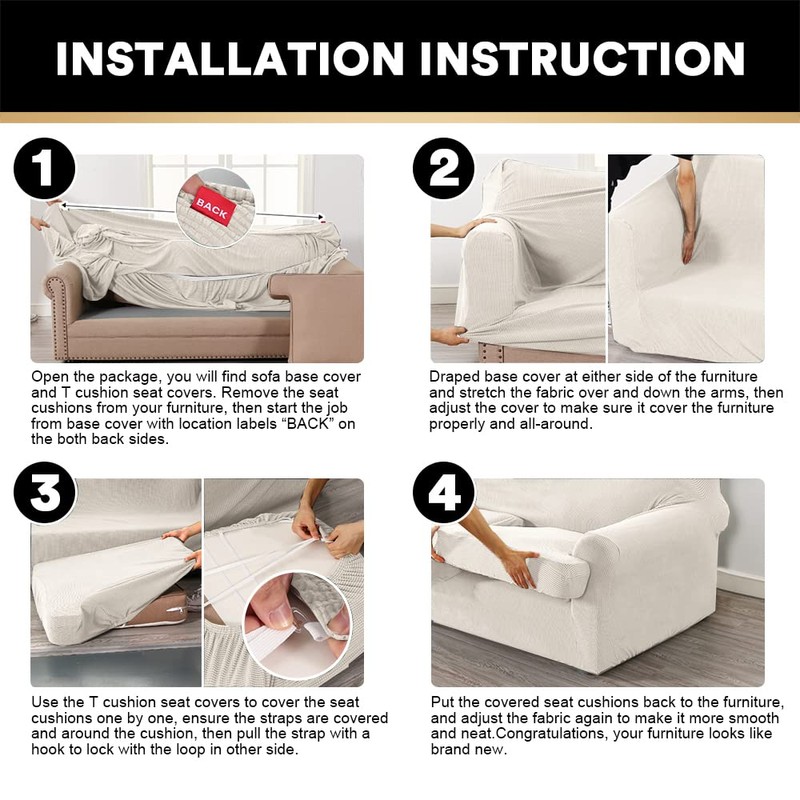 INSTALLATION INSTRUCTION

1

BACK

Open the package, you will find sofa base cover and T cushion seat covers. Remove the seat cushions from your furniture, then start the job from base cover with location labels “BACK” on the both back sides.

2

Draped base cover at either side of the furniture and stretch the fabric over and down the arms, then adjust the cover to make sure it cover the furniture properly and all-around.

3

Use the T cushion seat covers to cover the seat cushions one by one, ensure the straps are covered and around the cushion, then pull the strap with a hook to lock with the loop in other side.

4

Put the covered seat cushions back to the furniture, and adjust the fabric again to make it more smooth and neat.Congratulations, your furniture looks like brand new.