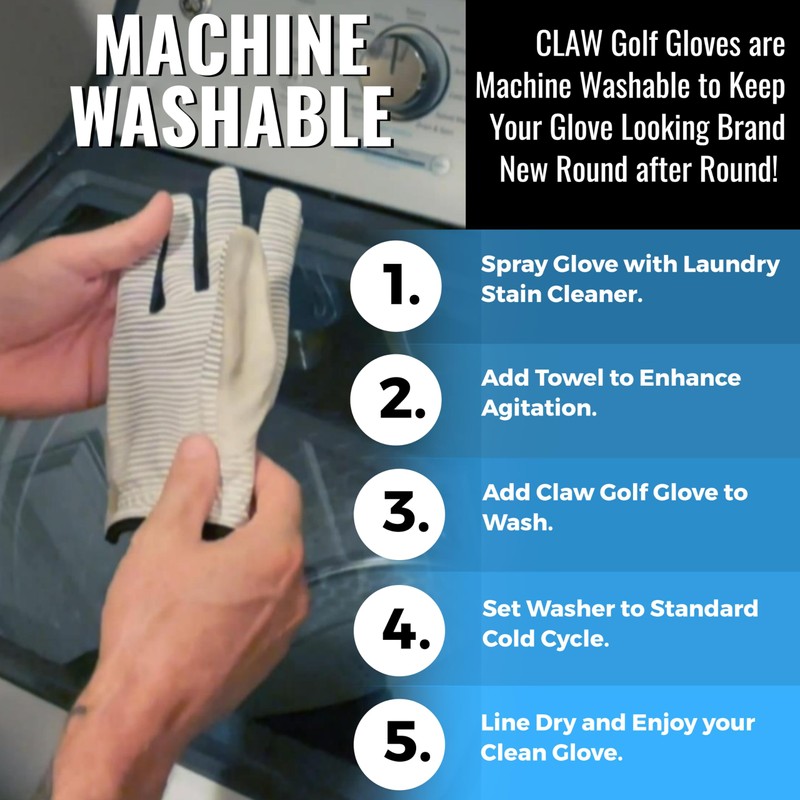 MACHINE WASHABLE

CLAW Golf Gloves are Machine Washable to Keep Your Glove Looking Brand New Round after Round!

1. Spray Glove with Laundry Stain Cleaner.

2. Add Towel to Enhance Agitation.

3. Add Claw Golf Glove to Wash.

4. Set Washer to Standard Cold Cycle.

5. Line Dry and Enjoy your Clean Glove.