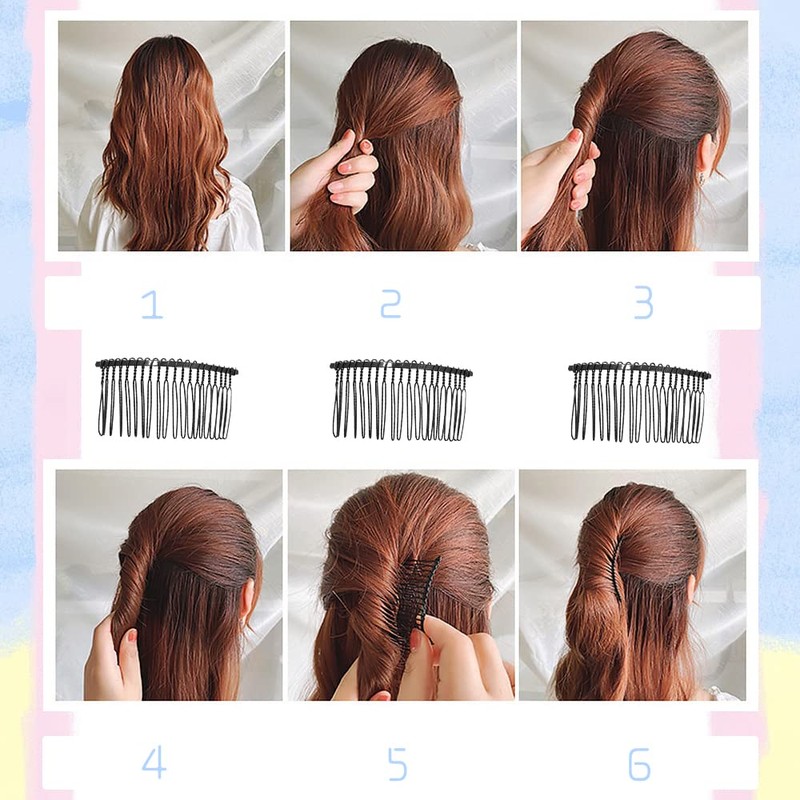 1

2

3

4

5

6