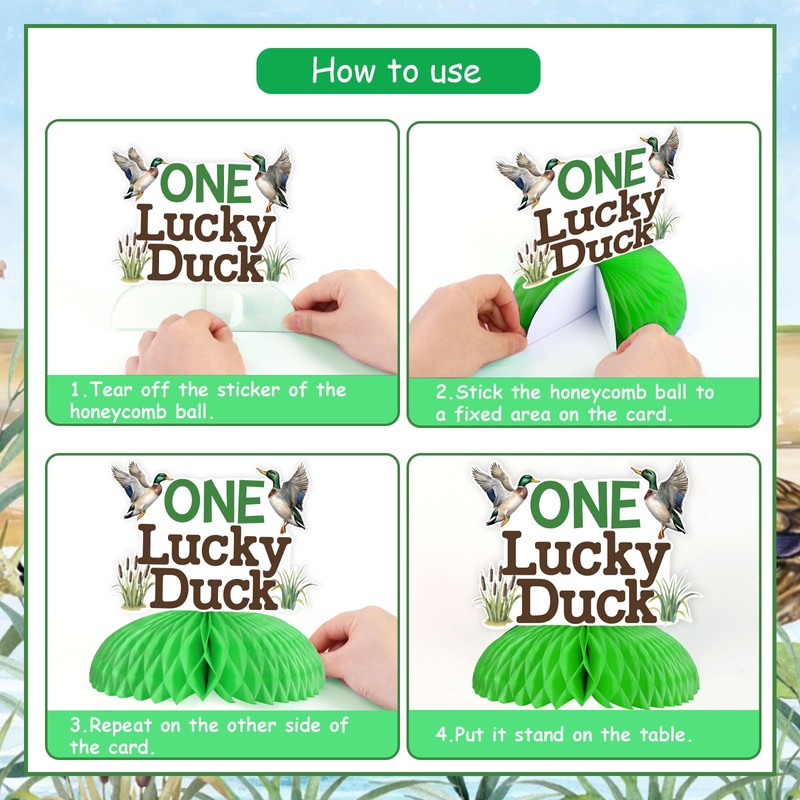 How to use

ONE Lucky Duck

1.Tear off the sticker of the honeycomb ball.

ONE Lucky Duck

2.Stick the honeycomb ball to a fixed area on the card.

ONE Lucky Duck

3.Repeat on the other side of the card.

ONE Lucky Duck

4.Put it stand on the table.