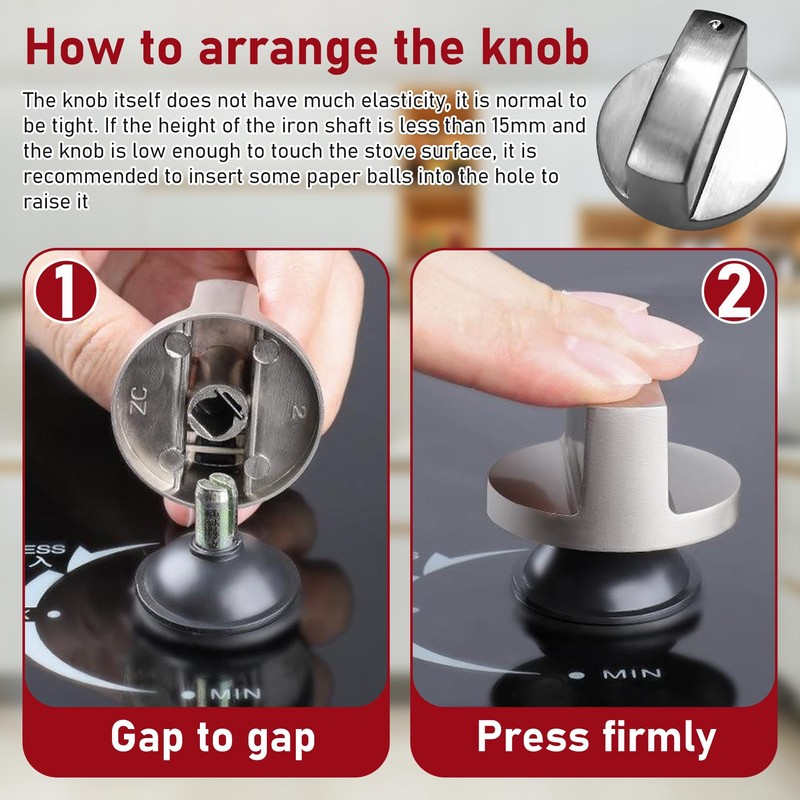 How to arrange the knob

The knob itself does not have much elasticity, it is normal to be tight. If the height of the iron shaft is less than 15mm and the knob is low enough to touch the stove surface, it is recommended to insert some paper balls into the hole to raise it

1

ZC

2

ESS

MIN

Gap to gap

2

MIN

Press firmly