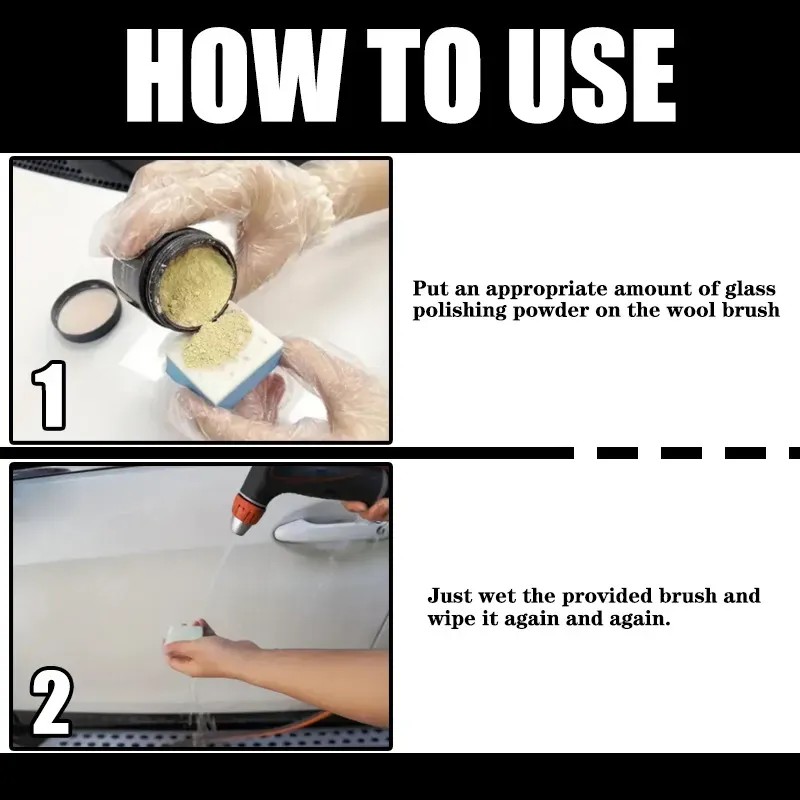 HOW TO USE

1

Put an appropriate amount of glass polishing powder on the wool brush

2

Just wet the provided brush and wipe it again and again.