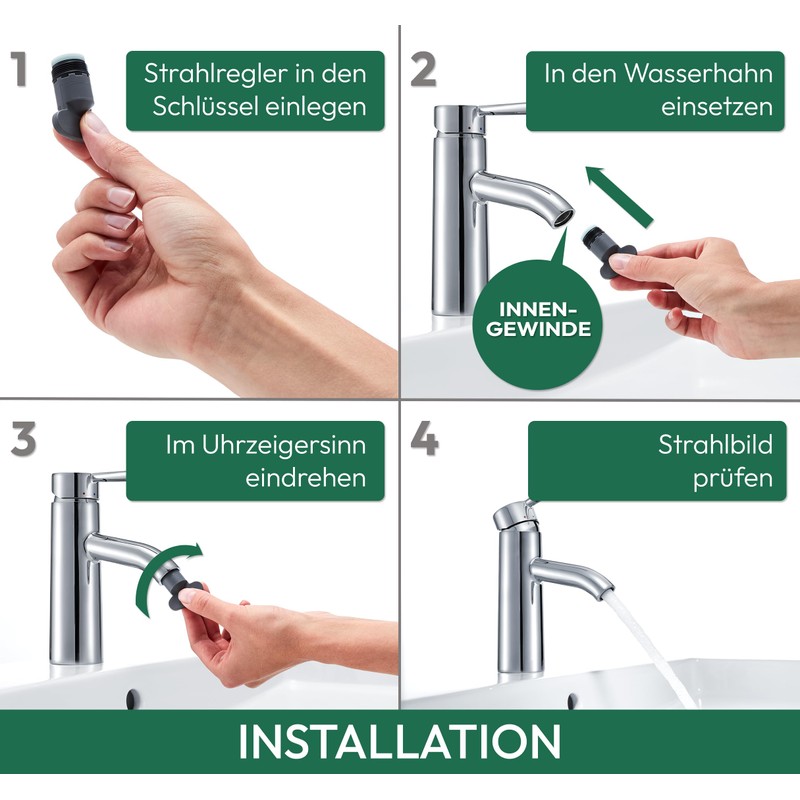 1
Strahlregler in den Schlüssel einlegen

2
In den Wasserhahn einsetzen

INNEN-GEWINDE

3
Im Uhrzeigersinn eindrehen

4
Strahlbild prüfen

INSTALLATION