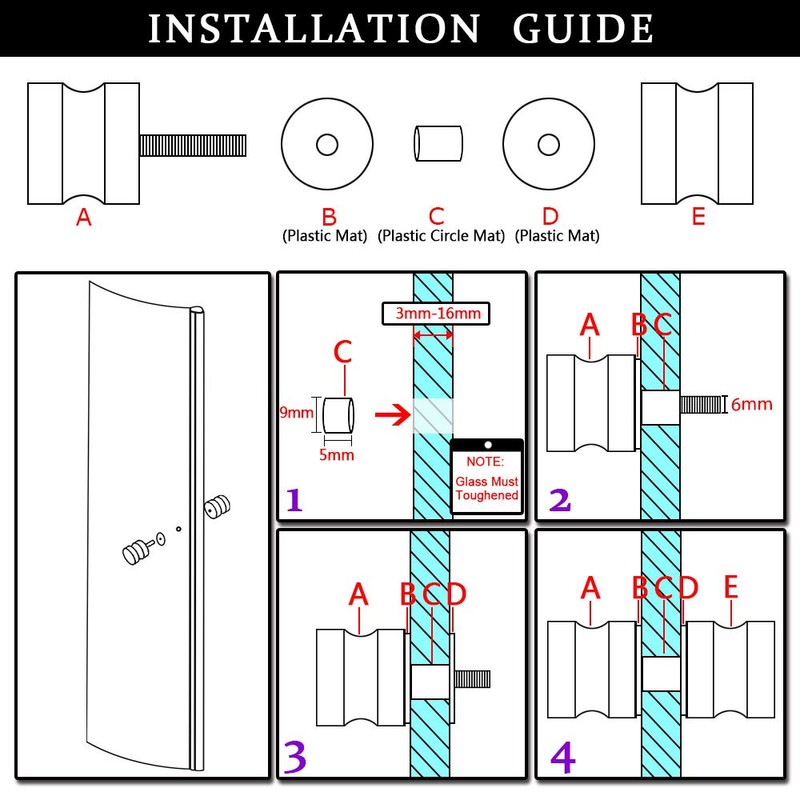 INSTALLATION GUIDE

A

B
(Plastic Mat)

C
(Plastic Circle Mat)

D
(Plastic Mat)

E

3mm-16mm

C

9mm

5mm

NOTE:
Glass Must Toughened

1

A

B C

6mm

2

A

B C D

3

A

B C D

E

4