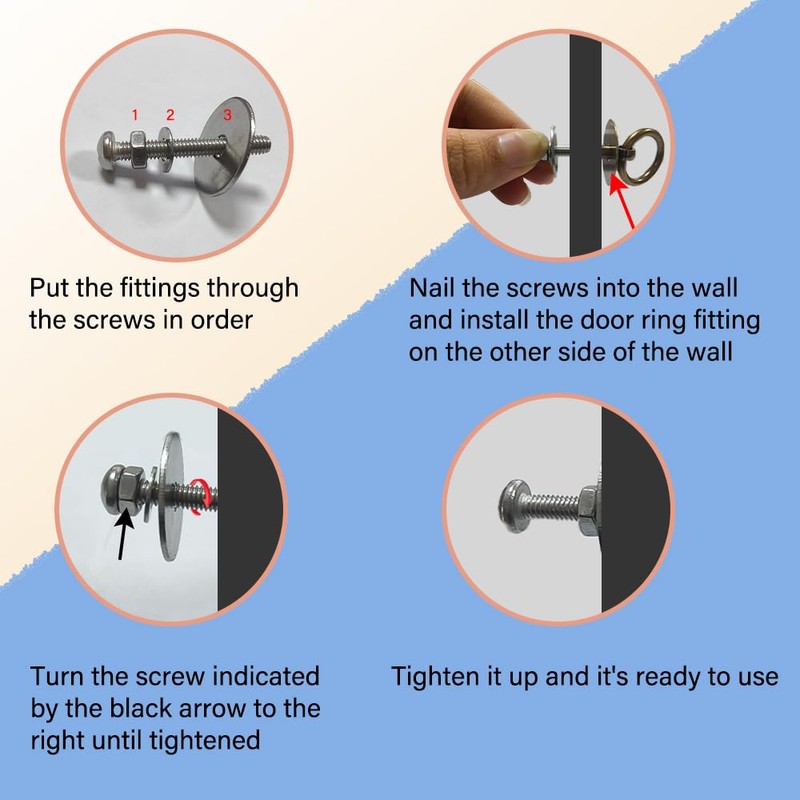 1 2 3

Put the fittings through the screws in order

Nail the screws into the wall and install the door ring fitting on the other side of the wall

Turn the screw indicated by the black arrow to the right until tightened

Tighten it up and it's ready to use