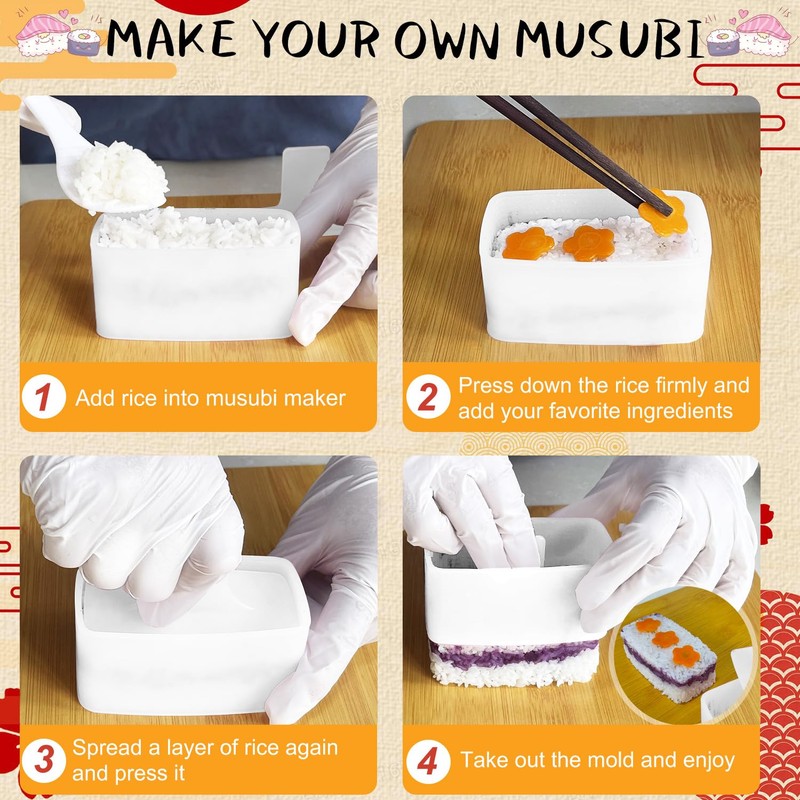 MAKE YOUR OWN MUSUBI

1 Add rice into musubi maker

2 Press down the rice firmly and add your favorite ingredients

3 Spread a layer of rice again and press it

4 Take out the mold and enjoy