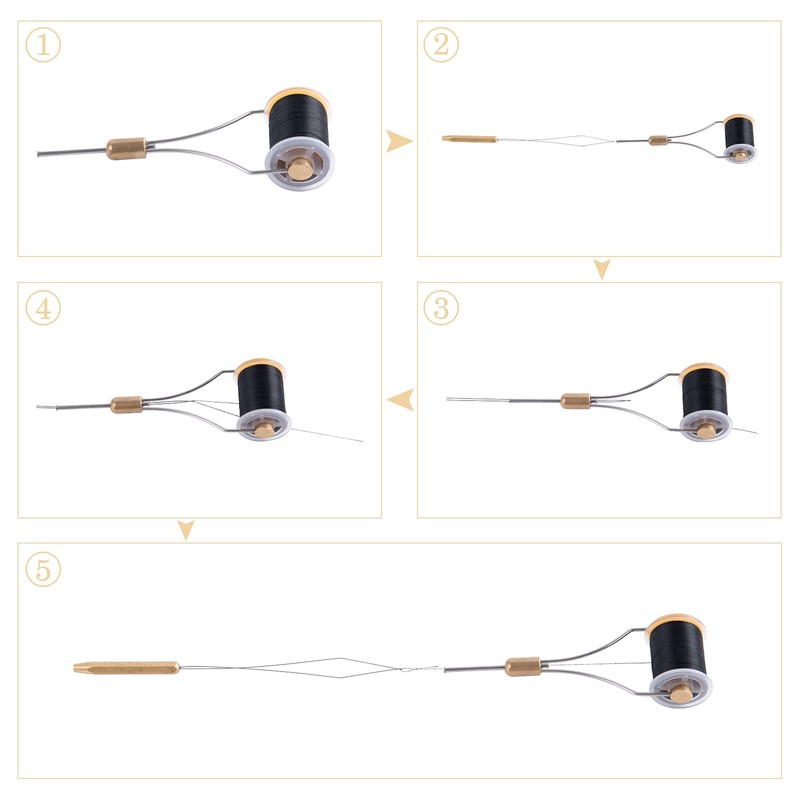 ①

②

④

③

⑤