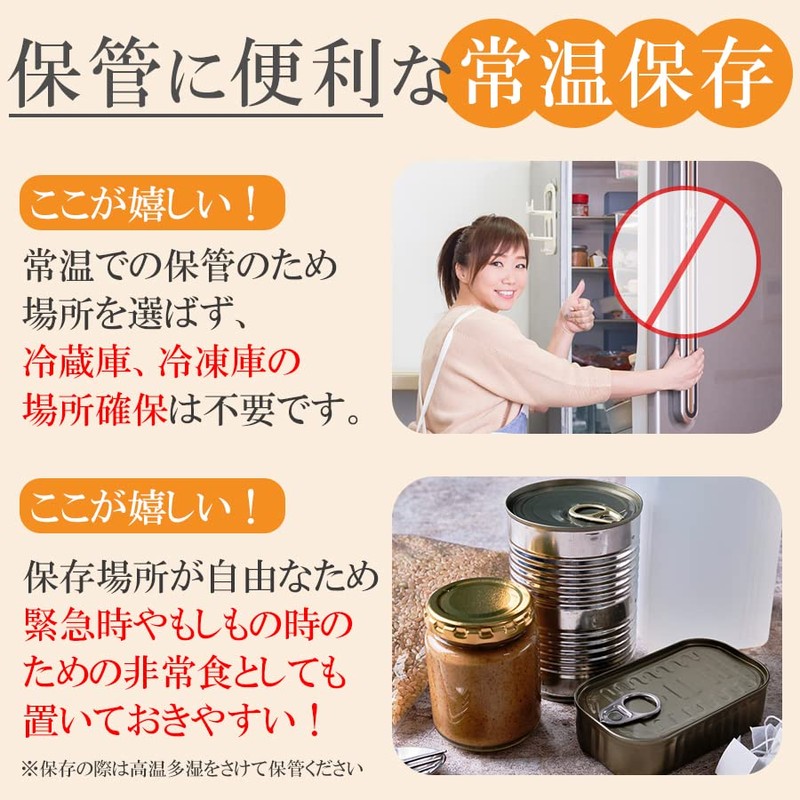 保管に便利な常温保存

ここが嬉しい！

常温での保管のため場所を選ばず、冷蔵庫、冷凍庫の場所確保は不要です。

ここが嬉しい！

保存場所が自由なため緊急時やもしもの時のための非常食としても置いておきやすい！

※保存の際は高温多湿をさけて保管ください