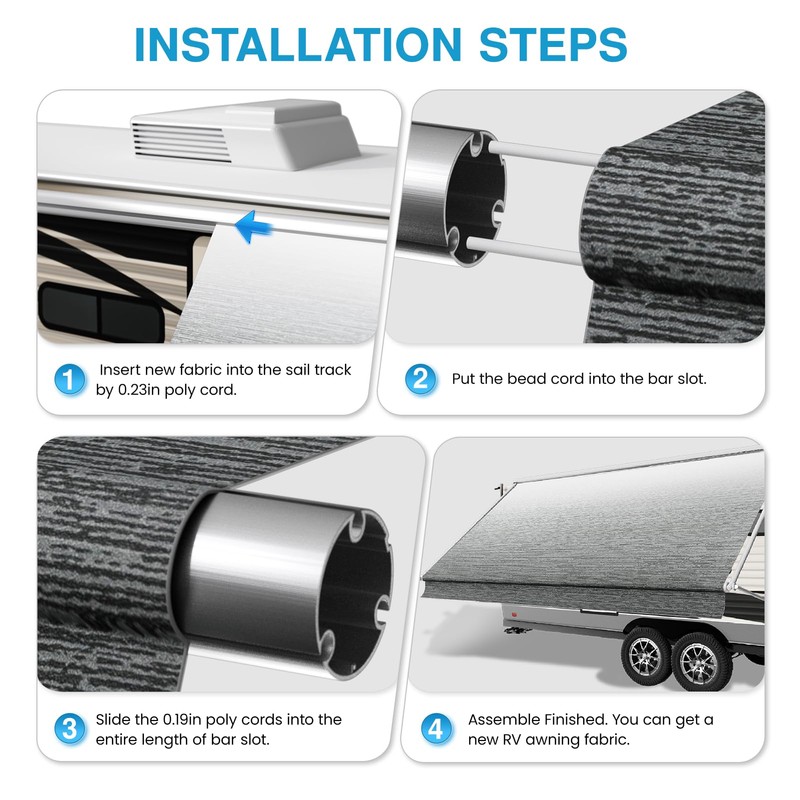 INSTALLATION STEPS

1 Insert new fabric into the sail track by 0.23in poly cord.

2 Put the bead cord into the bar slot.

3 Slide the 0.19in poly cords into the entire length of bar slot.

4 Assemble Finished. You can get a new RV awning fabric.