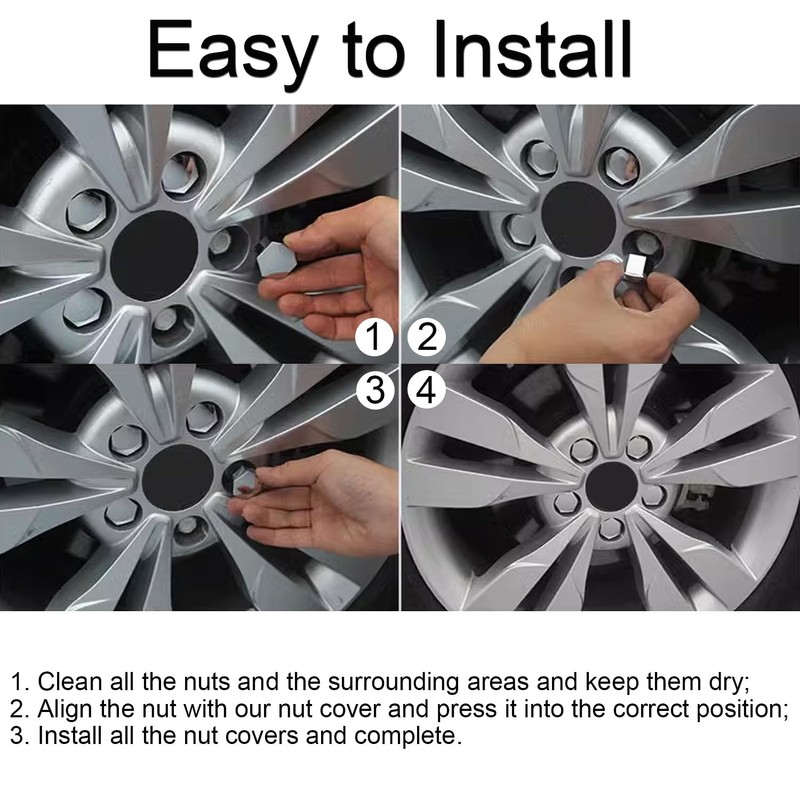 Easy to Install

1 2

3 4

1. Clean all the nuts and the surrounding areas and keep them dry;
2. Align the nut with our nut cover and press it into the correct position;
3. Install all the nut covers and complete.