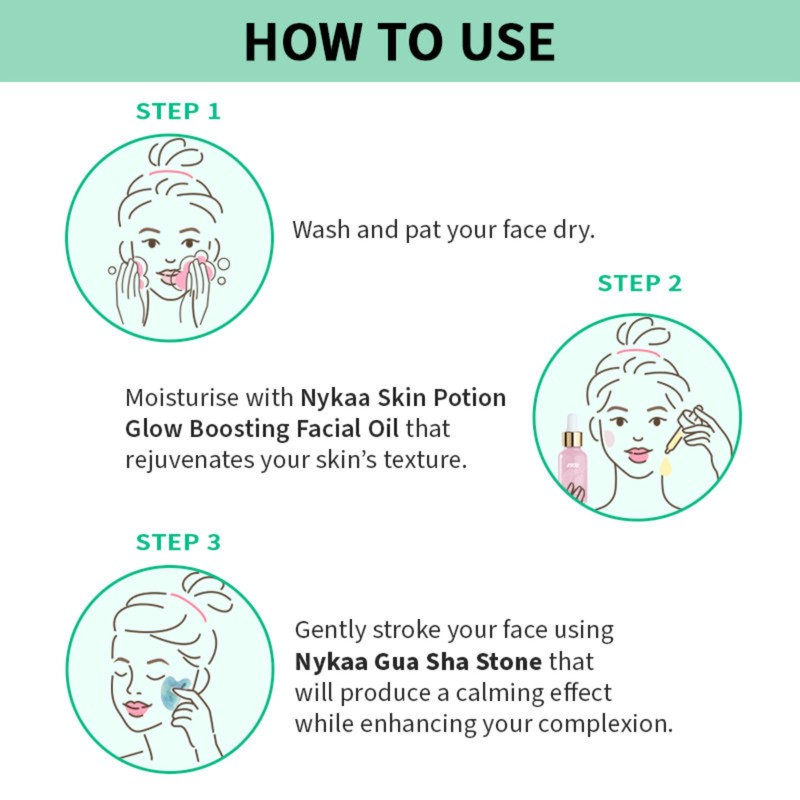 HOW TO USE

STEP 1

Wash and pat your face dry.

STEP 2

Moisturise with Nykaa Skin Potion Glow Boosting Facial Oil that rejuvenates your skin's texture.

STEP 3

Gently stroke your face using Nykaa Gua Sha Stone that will produce a calming effect while enhancing your complexion.